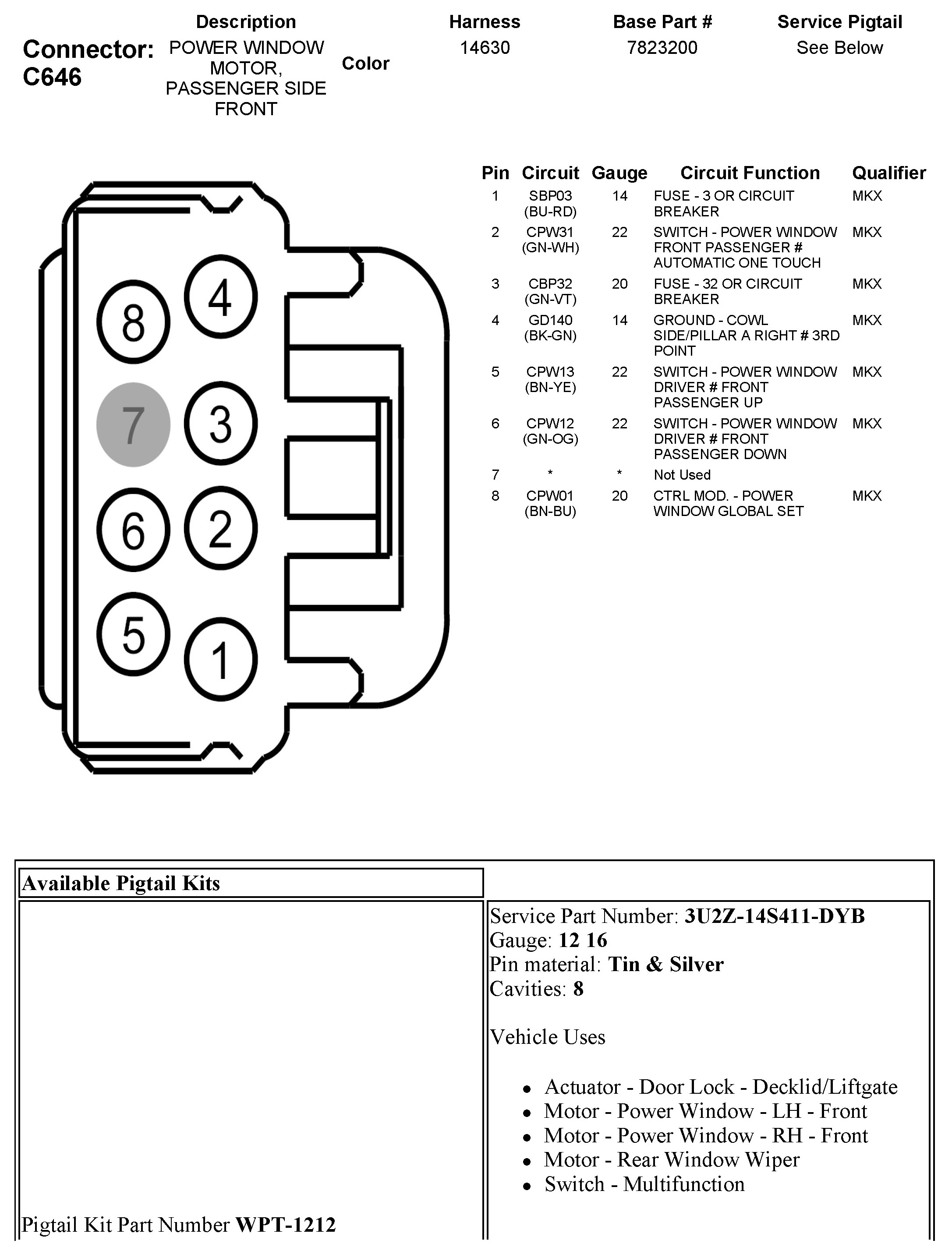 Connector: C646

| Description | Color | Harness | Base Part # | Service Pigtail |
|---|---|---|---|---|
| POWER WINDOW MOTOR, PASSENGER SIDE FRONT | | 14630 | 7823200 | See Below |

8
4
7
3
6
2
5
1

| Pin | Circuit | Gauge | Circuit Function | Qualifier |
|---|---|---|---|---|
| 1 | SBP03 (BU-RD) | 14 | FUSE - 3 OR CIRCUIT BREAKER | MKX |
| 2 | CPW31 (GN-WH) | 22 | SWITCH - POWER WINDOW FRONT PASSENGER # AUTOMATIC ONE TOUCH | MKX |
| 3 | CBP32 (GN-VT) | 20 | FUSE - 32 OR CIRCUIT BREAKER | MKX |
| 4 | GD140 (BK-GN) | 14 | GROUND - COWL SIDE/PILLAR A RIGHT # 3RD POINT | MKX |
| 5 | CPW13 (BN-YE) | 22 | SWITCH - POWER WINDOW DRIVER # FRONT PASSENGER UP | MKX |
| 6 | CPW12 (GN-OG) | 22 | SWITCH - POWER WINDOW DRIVER # FRONT PASSENGER DOWN | MKX |
| 7 | * | * | Not Used | |
| 8 | CPW01 (BN-BU) | 20 | CTRL MOD. - POWER WINDOW GLOBAL SET | MKX |

Available Pigtail Kits

Pigtail Kit Part Number **WPT-1212**

Service Part Number: **3U2Z-14S411-DYB**
Gauge: **12 16**
Pin material: **Tin & Silver**
Cavities: **8**

Vehicle Uses

- Actuator - Door Lock - Decklid/Liftgate
- Motor - Power Window - LH - Front
- Motor - Power Window - RH - Front
- Motor - Rear Window Wiper
- Switch - Multifunction