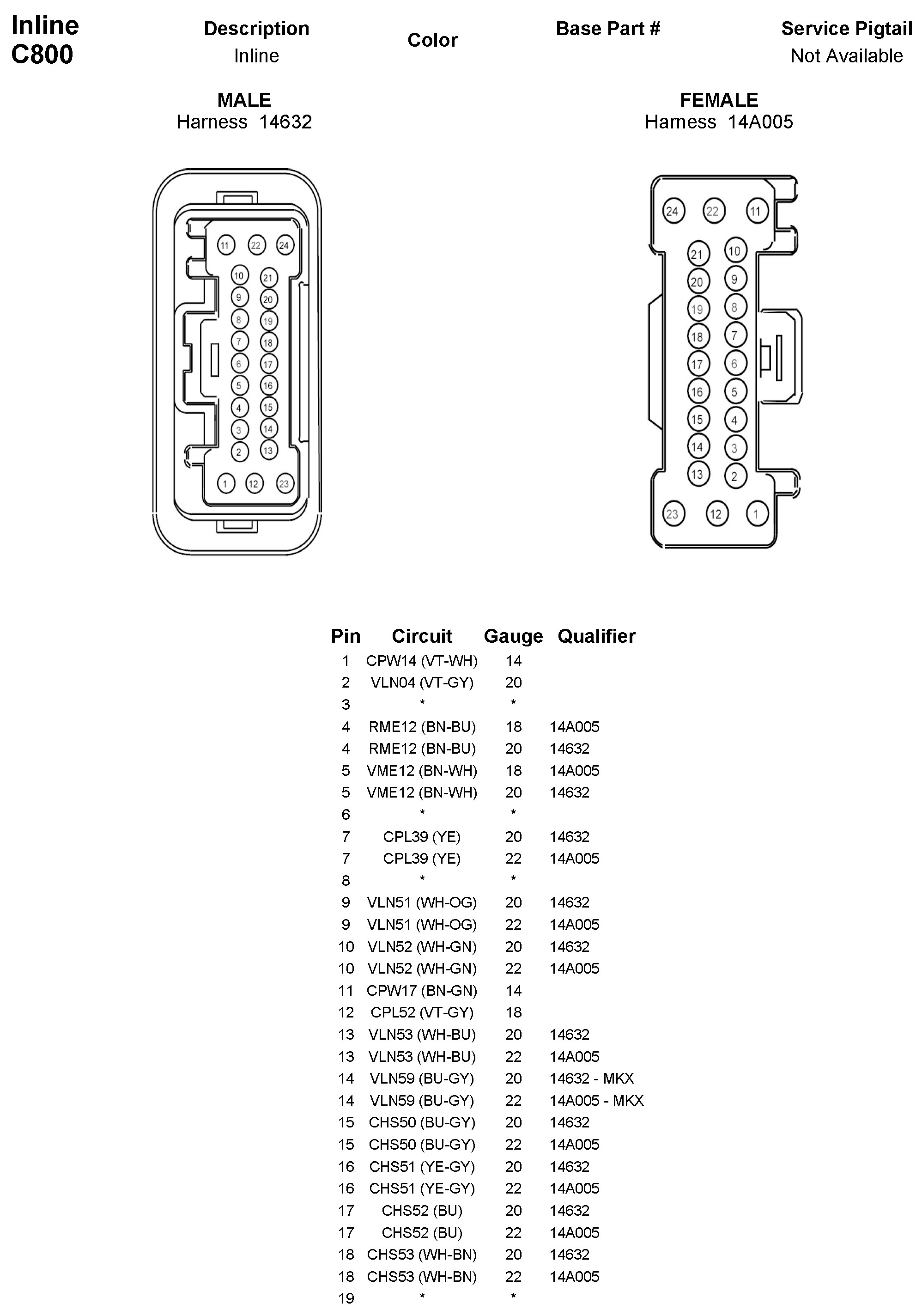 Inline
C800

Description
Inline

Color

Base Part #

Service Pigtail
Not Available

MALE
Harness 14632

FEMALE
Harness 14A005

11 22 24
10 21
9 20
8 19
7 18
6 17
5 16
4 15
3 14
2 13
1 12 23

24 22 11
21 10
20 9
19 8
18 7
17 6
16 5
15 4
14 3
13 2
23 12 1

| Pin | Circuit | Gauge | Qualifier |
|---|---|---|---|
| 1 | CPW14 (VT-WH) | 14 | |
| 2 | VLN04 (VT-GY) | 20 | |
| 3 | * | * | |
| 4 | RME12 (BN-BU) | 18 | 14A005 |
| 4 | RME12 (BN-BU) | 20 | 14632 |
| 5 | VME12 (BN-WH) | 18 | 14A005 |
| 5 | VME12 (BN-WH) | 20 | 14632 |
| 6 | * | * | |
| 7 | CPL39 (YE) | 20 | 14632 |
| 7 | CPL39 (YE) | 22 | 14A005 |
| 8 | * | * | |
| 9 | VLN51 (WH-OG) | 20 | 14632 |
| 9 | VLN51 (WH-OG) | 22 | 14A005 |
| 10 | VLN52 (WH-GN) | 20 | 14632 |
| 10 | VLN52 (WH-GN) | 22 | 14A005 |
| 11 | CPW17 (BN-GN) | 14 | |
| 12 | CPL52 (VT-GY) | 18 | |
| 13 | VLN53 (WH-BU) | 20 | 14632 |
| 13 | VLN53 (WH-BU) | 22 | 14A005 |
| 14 | VLN59 (BU-GY) | 20 | 14632 - MKX |
| 14 | VLN59 (BU-GY) | 22 | 14A005 - MKX |
| 15 | CHS50 (BU-GY) | 20 | 14632 |
| 15 | CHS50 (BU-GY) | 22 | 14A005 |
| 16 | CHS51 (YE-GY) | 20 | 14632 |
| 16 | CHS51 (YE-GY) | 22 | 14A005 |
| 17 | CHS52 (BU) | 20 | 14632 |
| 17 | CHS52 (BU) | 22 | 14A005 |
| 18 | CHS53 (WH-BN) | 20 | 14632 |
| 18 | CHS53 (WH-BN) | 22 | 14A005 |
| 19 | * | * | |