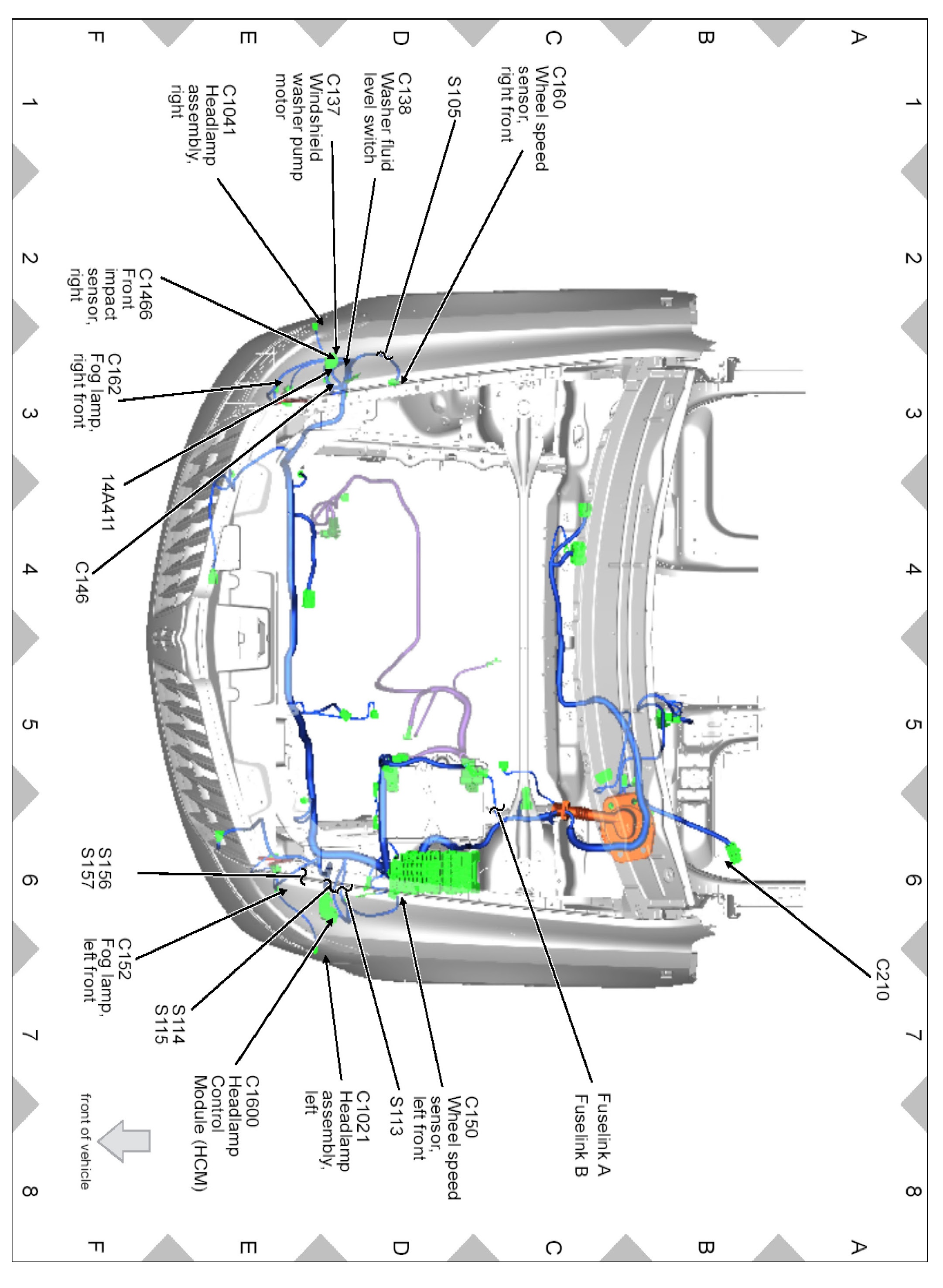 A B C D E F

1 2 3 4 5 6 7 8

C160 Wheel speed sensor, right front

S105

C138 Washer fluid level switch

C137 Windshield washer pump motor

C1041 Headlamp assembly, right

C1466 Front impact sensor, right

C162 Fog lamp, right front

14A411

C146

S156 S157

C152 Fog lamp, left front

S114 S115

C1600 Headlamp Control Module (HCM)

C1021 Headlamp assembly, left

S113

C150 Wheel speed sensor, left front

Fuselink A Fuselink B

C210

front of vehicle

1 2 3 4 5 6 7 8

A B C D E F