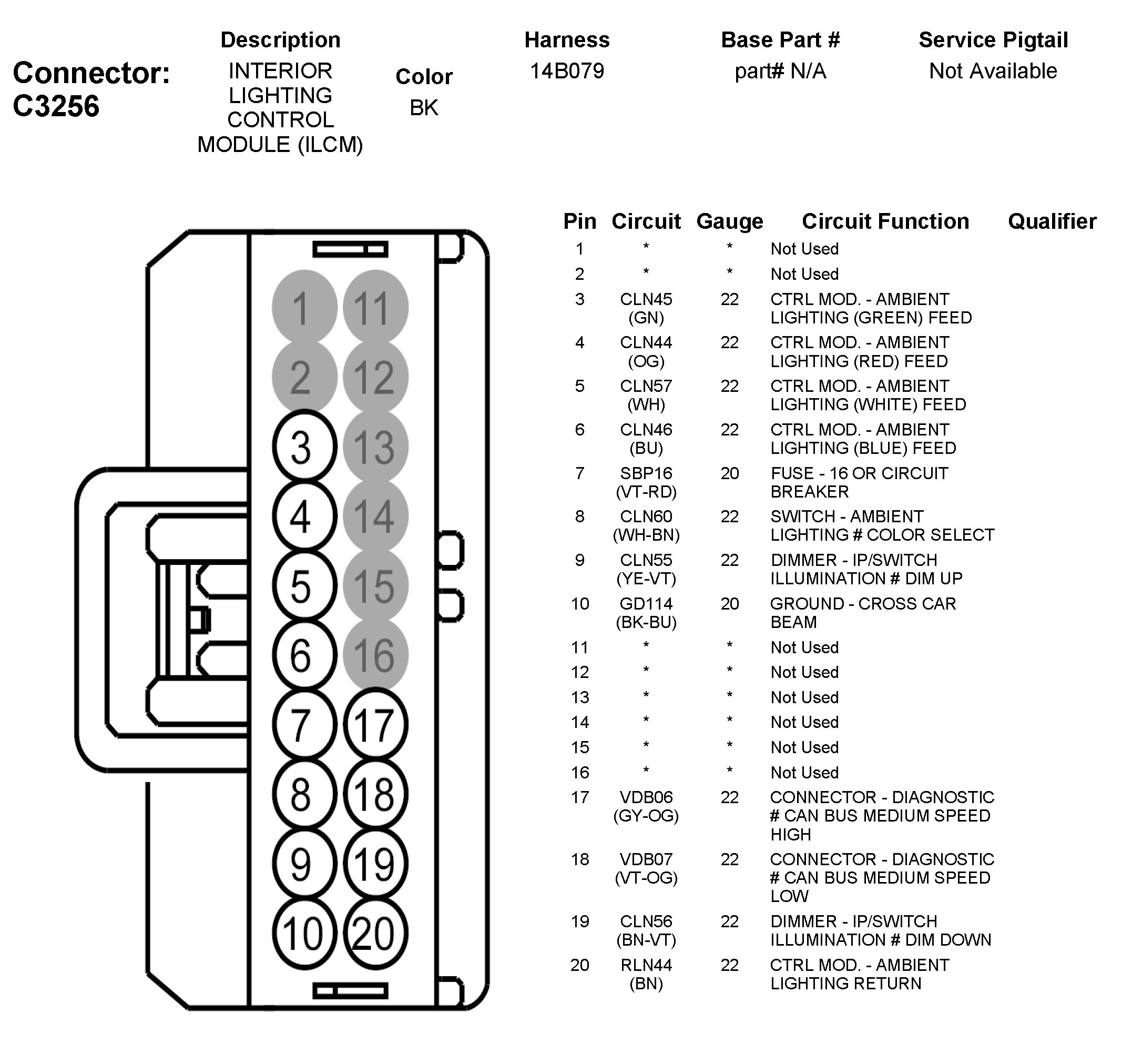 Connector: C3256

| Description | Color | Harness | Base Part # | Service Pigtail |
|---|---|---|---|---|
| INTERIOR LIGHTING CONTROL MODULE (ILCM) | BK | 14B079 | part# N/A | Not Available |

1 11
2 12
3 13
4 14
5 15
6 16
7 17
8 18
9 19
10 20

| Pin | Circuit | Gauge | Circuit Function | Qualifier |
|---|---|---|---|---|
| 1 | * | * | Not Used | |
| 2 | * | * | Not Used | |
| 3 | CLN45 (GN) | 22 | CTRL MOD. - AMBIENT LIGHTING (GREEN) FEED | |
| 4 | CLN44 (OG) | 22 | CTRL MOD. - AMBIENT LIGHTING (RED) FEED | |
| 5 | CLN57 (WH) | 22 | CTRL MOD. - AMBIENT LIGHTING (WHITE) FEED | |
| 6 | CLN46 (BU) | 22 | CTRL MOD. - AMBIENT LIGHTING (BLUE) FEED | |
| 7 | SBP16 (VT-RD) | 20 | FUSE - 16 OR CIRCUIT BREAKER | |
| 8 | CLN60 (WH-BN) | 22 | SWITCH - AMBIENT LIGHTING # COLOR SELECT | |
| 9 | CLN55 (YE-VT) | 22 | DIMMER - IP/SWITCH ILLUMINATION # DIM UP | |
| 10 | GD114 (BK-BU) | 20 | GROUND - CROSS CAR BEAM | |
| 11 | * | * | Not Used | |
| 12 | * | * | Not Used | |
| 13 | * | * | Not Used | |
| 14 | * | * | Not Used | |
| 15 | * | * | Not Used | |
| 16 | * | * | Not Used | |
| 17 | VDB06 (GY-OG) | 22 | CONNECTOR - DIAGNOSTIC # CAN BUS MEDIUM SPEED HIGH | |
| 18 | VDB07 (VT-OG) | 22 | CONNECTOR - DIAGNOSTIC # CAN BUS MEDIUM SPEED LOW | |
| 19 | CLN56 (BN-VT) | 22 | DIMMER - IP/SWITCH ILLUMINATION # DIM DOWN | |
| 20 | RLN44 (BN) | 22 | CTRL MOD. - AMBIENT LIGHTING RETURN | |