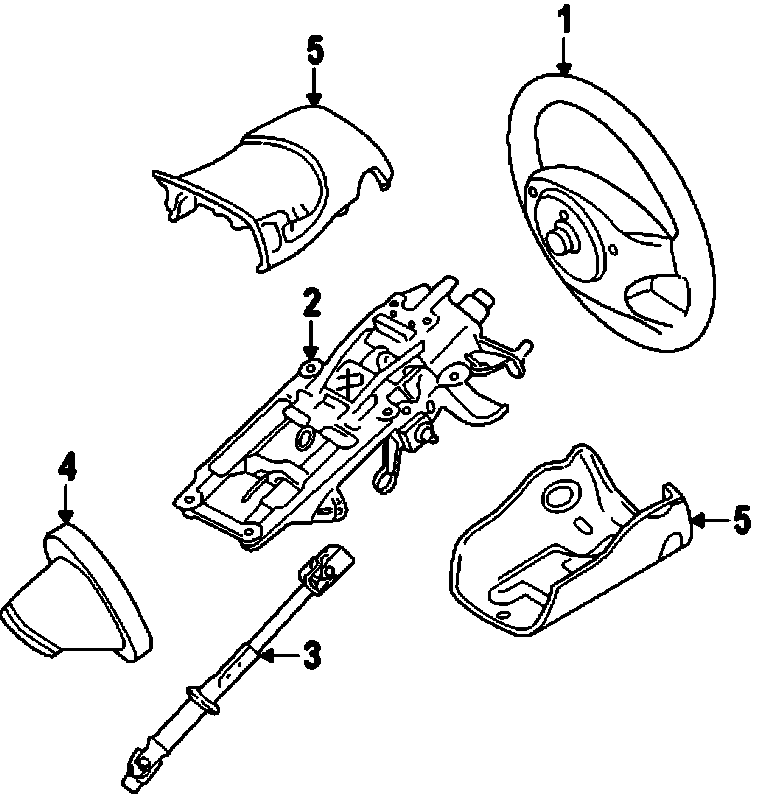 5
1
2
4
5
3