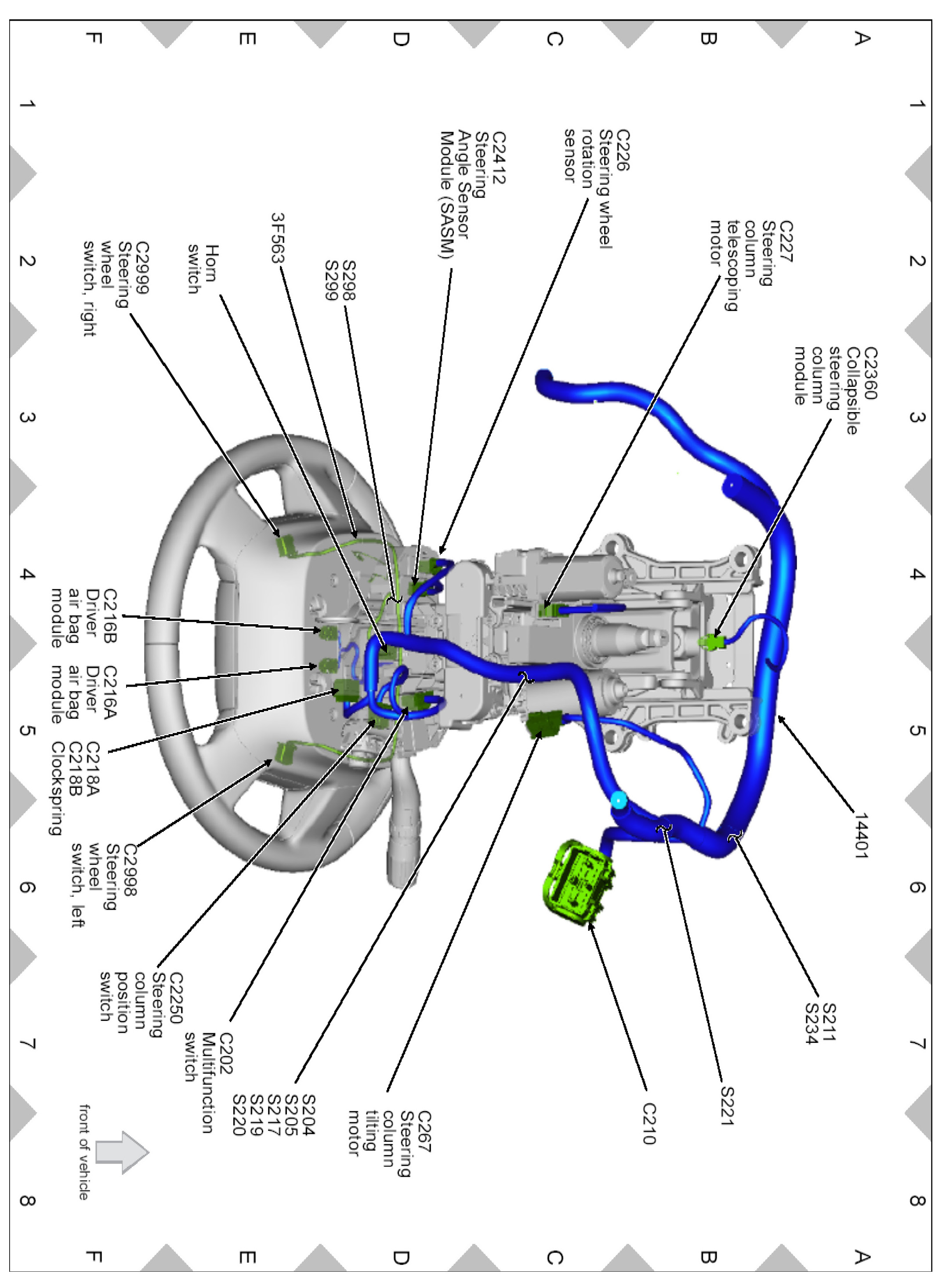 A B C D E F

1 2 3 4 5 6 7 8

C2360 Collapsible steering column module

C227 Steering column telescoping motor

C226 Steering wheel rotation sensor

C2412 Steering Angle Sensor Module (SASM)

S298 S299

3F563

Horn switch

C2999 Steering wheel switch, right

C216B Driver air bag module

C216A Driver air bag module

C218A C218B Clockspring

C2998 Steering wheel switch, left

C2250 Steering column position switch

C202 Multifunction switch

S204 S205 S217 S219 S220

C267 Steering column tilting motor

C210

S221

S211 S234

14401

front of vehicle

1 2 3 4 5 6 7 8

A B C D E F