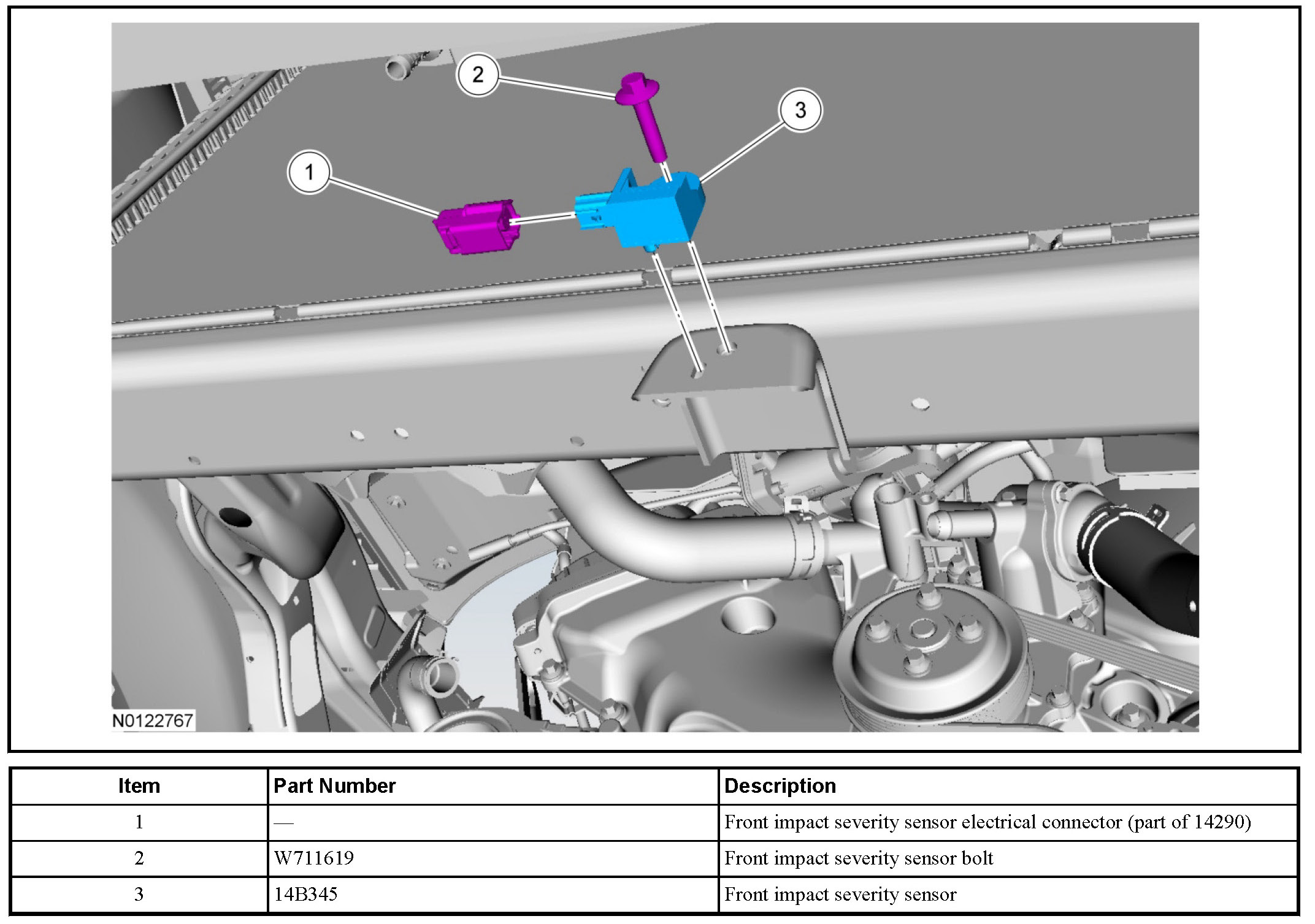 2

3

1

N0122767

| Item | Part Number | Description |
|---|---|---|
| 1 | — | Front impact severity sensor electrical connector (part of 14290) |
| 2 | W711619 | Front impact severity sensor bolt |
| 3 | 14B345 | Front impact severity sensor |