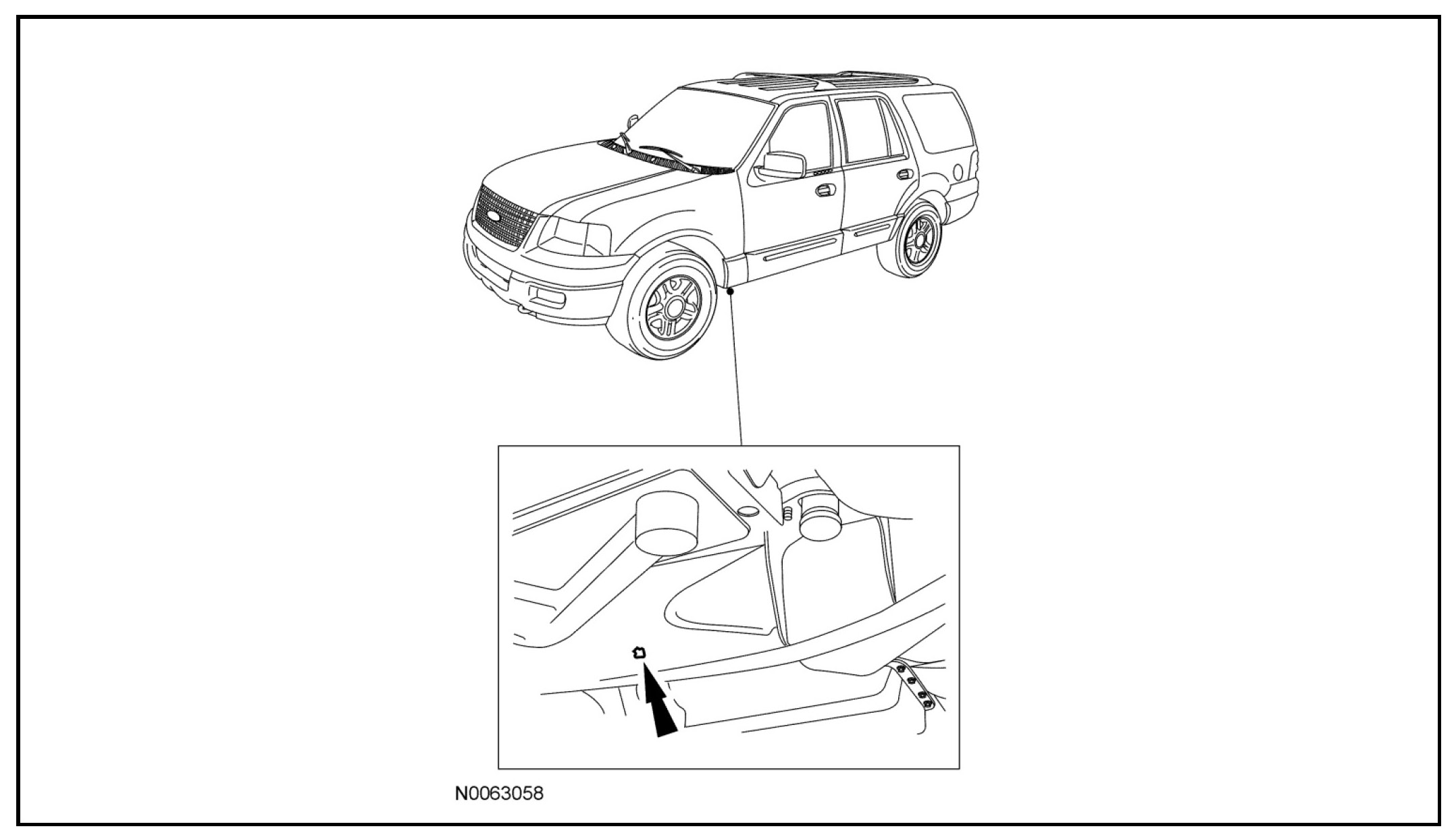 N0063058