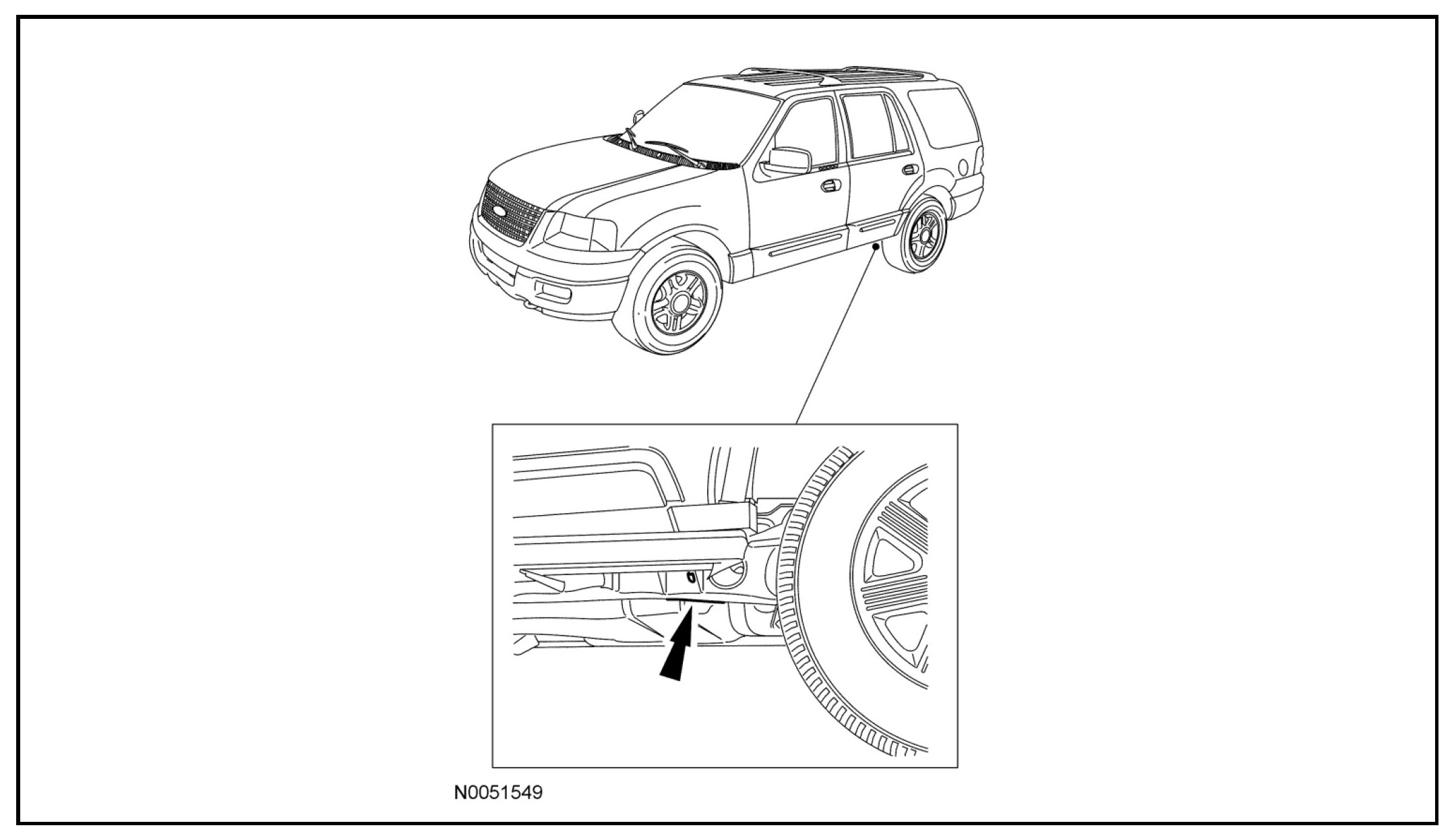 N0051549