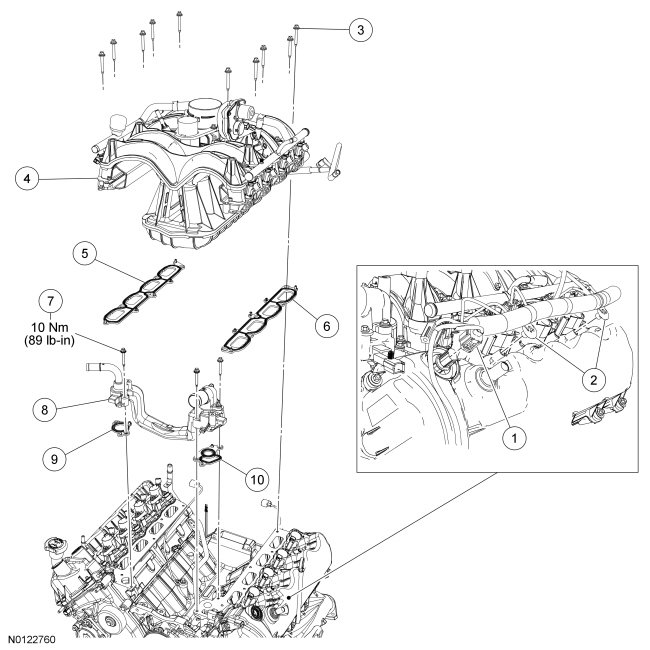 3

4

5

7
10 Nm
(89 lb-in)

6

8

9

10

2

1

N0122760