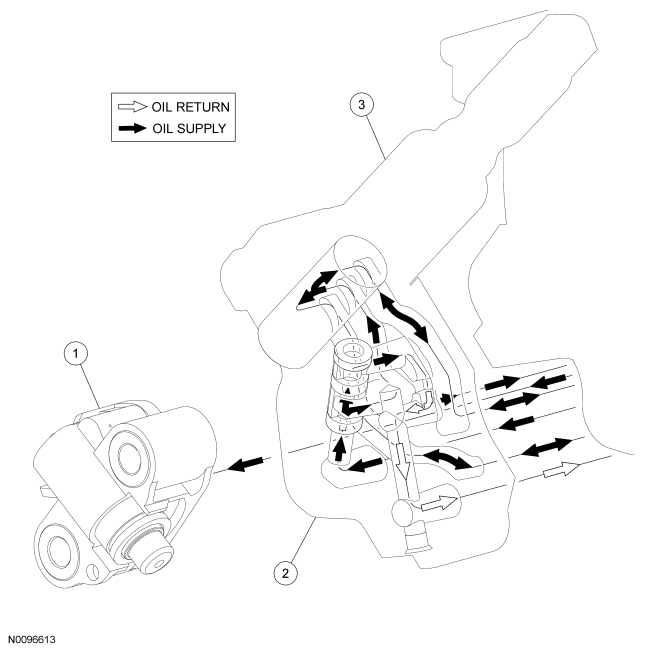 OIL RETURN
OIL SUPPLY

3

1

2

N0096613