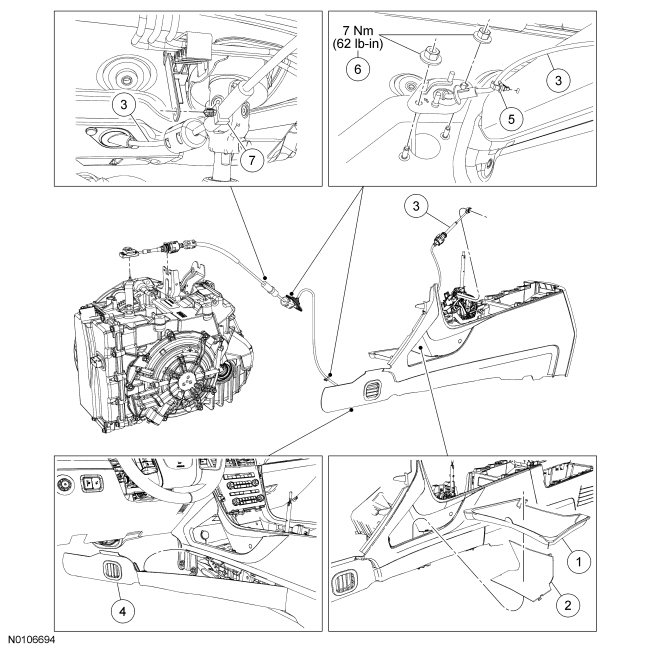 3

7

7 Nm
(62 lb-in)

6

3

5

3

4

1

2

N0106694