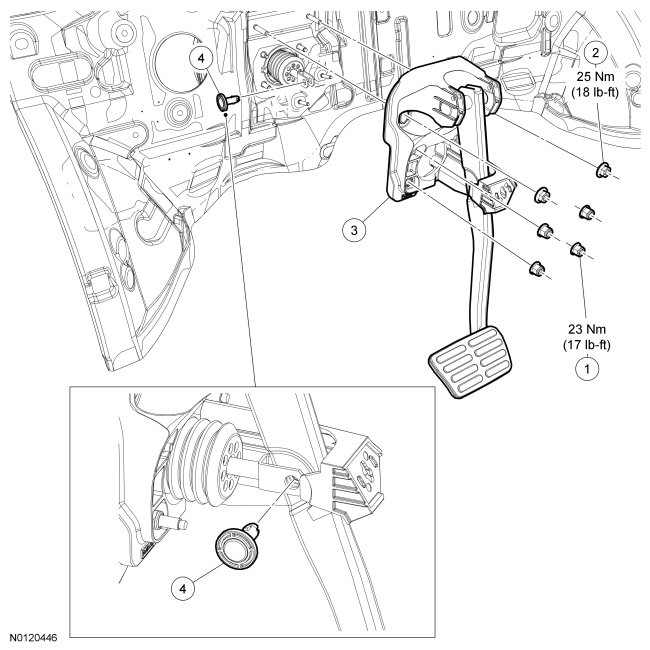 4

2
25 Nm
(18 lb-ft)

3

23 Nm
(17 lb-ft)
1

4

N0120446