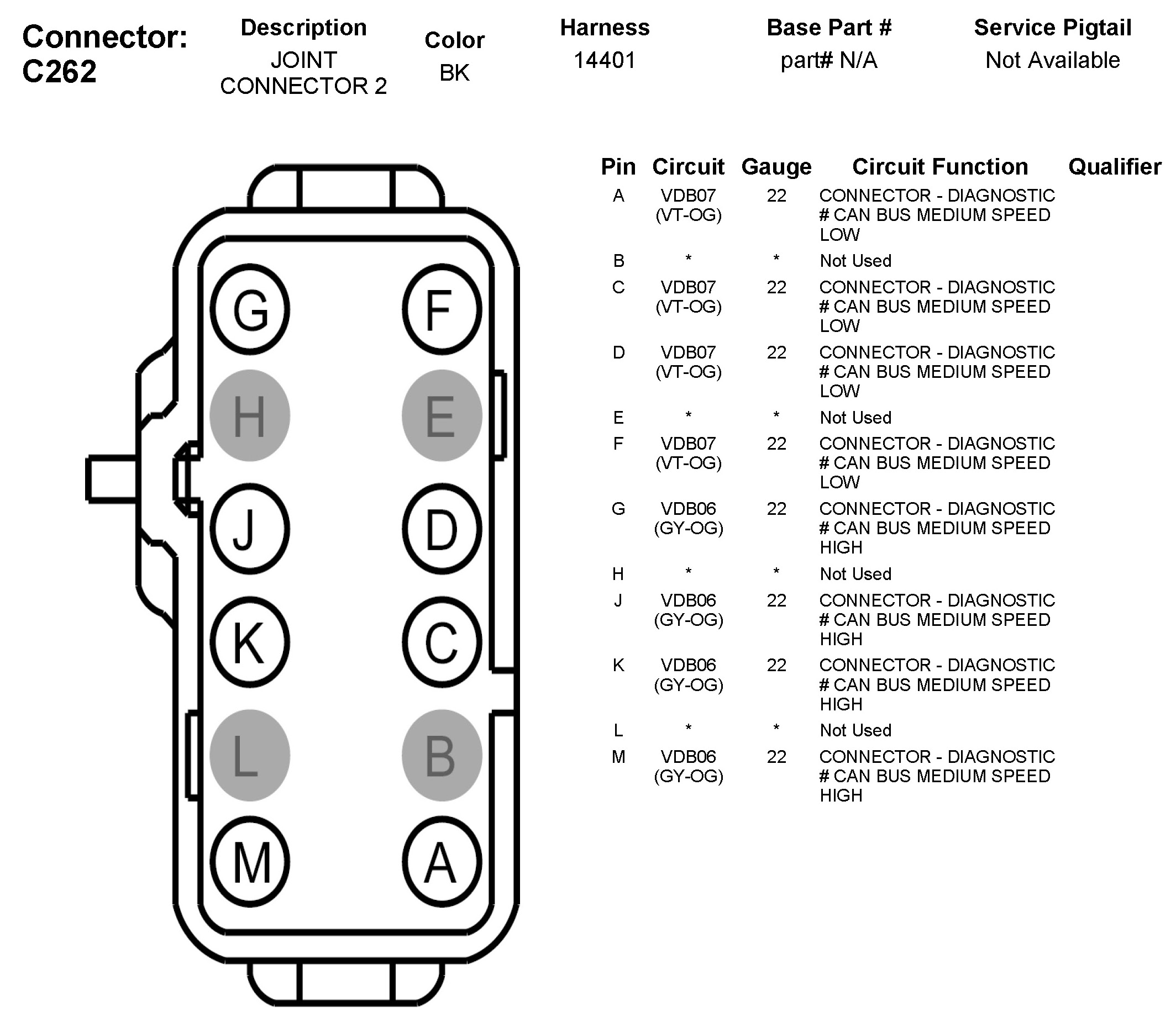 Connector: C262

| Description | Color | Harness | Base Part # | Service Pigtail |
|---|---|---|---|---|
| JOINT CONNECTOR 2 | BK | 14401 | part# N/A | Not Available |

G F
H E
J D
K C
L B
M A

| Pin | Circuit | Gauge | Circuit Function | Qualifier |
|---|---|---|---|---|
| A | VDB07 (VT-OG) | 22 | CONNECTOR - DIAGNOSTIC # CAN BUS MEDIUM SPEED LOW | |
| B | * | * | Not Used | |
| C | VDB07 (VT-OG) | 22 | CONNECTOR - DIAGNOSTIC # CAN BUS MEDIUM SPEED LOW | |
| D | VDB07 (VT-OG) | 22 | CONNECTOR - DIAGNOSTIC # CAN BUS MEDIUM SPEED LOW | |
| E | * | * | Not Used | |
| F | VDB07 (VT-OG) | 22 | CONNECTOR - DIAGNOSTIC # CAN BUS MEDIUM SPEED LOW | |
| G | VDB06 (GY-OG) | 22 | CONNECTOR - DIAGNOSTIC # CAN BUS MEDIUM SPEED HIGH | |
| H | * | * | Not Used | |
| J | VDB06 (GY-OG) | 22 | CONNECTOR - DIAGNOSTIC # CAN BUS MEDIUM SPEED HIGH | |
| K | VDB06 (GY-OG) | 22 | CONNECTOR - DIAGNOSTIC # CAN BUS MEDIUM SPEED HIGH | |
| L | * | * | Not Used | |
| M | VDB06 (GY-OG) | 22 | CONNECTOR - DIAGNOSTIC # CAN BUS MEDIUM SPEED HIGH | |