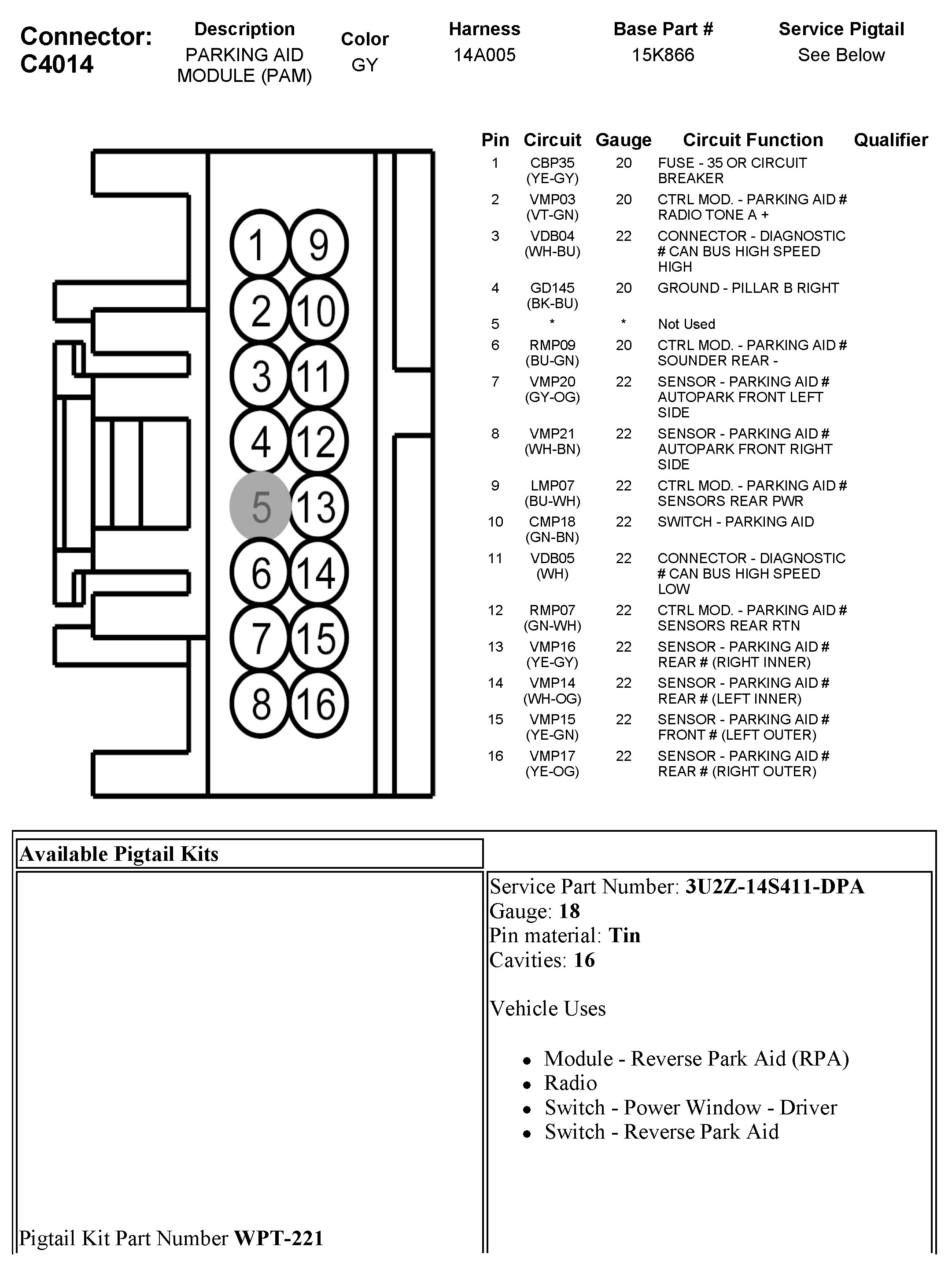 Connector: C4014

| Description | Color | Harness | Base Part # | Service Pigtail |
|---|---|---|---|---|
| PARKING AID MODULE (PAM) | GY | 14A005 | 15K866 | See Below |

1 9
2 10
3 11
4 12
5 13
6 14
7 15
8 16

| Pin | Circuit | Gauge | Circuit Function | Qualifier |
|---|---|---|---|---|
| 1 | CBP35 (YE-GY) | 20 | FUSE - 35 OR CIRCUIT BREAKER | |
| 2 | VMP03 (VT-GN) | 20 | CTRL MOD. - PARKING AID # RADIO TONE A + | |
| 3 | VDB04 (WH-BU) | 22 | CONNECTOR - DIAGNOSTIC # CAN BUS HIGH SPEED HIGH | |
| 4 | GD145 (BK-BU) | 20 | GROUND - PILLAR B RIGHT | |
| 5 | * | * | Not Used | |
| 6 | RMP09 (BU-GN) | 20 | CTRL MOD. - PARKING AID # SOUNDER REAR - | |
| 7 | VMP20 (GY-OG) | 22 | SENSOR - PARKING AID # AUTOPARK FRONT LEFT SIDE | |
| 8 | VMP21 (WH-BN) | 22 | SENSOR - PARKING AID # AUTOPARK FRONT RIGHT SIDE | |
| 9 | LMP07 (BU-WH) | 22 | CTRL MOD. - PARKING AID # SENSORS REAR PWR | |
| 10 | CMP18 (GN-BN) | 22 | SWITCH - PARKING AID | |
| 11 | VDB05 (WH) | 22 | CONNECTOR - DIAGNOSTIC # CAN BUS HIGH SPEED LOW | |
| 12 | RMP07 (GN-WH) | 22 | CTRL MOD. - PARKING AID # SENSORS REAR RTN | |
| 13 | VMP16 (YE-GY) | 22 | SENSOR - PARKING AID # REAR # (RIGHT INNER) | |
| 14 | VMP14 (WH-OG) | 22 | SENSOR - PARKING AID # REAR # (LEFT INNER) | |
| 15 | VMP15 (YE-GN) | 22 | SENSOR - PARKING AID # FRONT # (LEFT OUTER) | |
| 16 | VMP17 (YE-OG) | 22 | SENSOR - PARKING AID # REAR # (RIGHT OUTER) | |

Available Pigtail Kits

Pigtail Kit Part Number WPT-221

Service Part Number: 3U2Z-14S411-DPA
Gauge: 18
Pin material: Tin
Cavities: 16

Vehicle Uses

• Module - Reverse Park Aid (RPA)
• Radio
• Switch - Power Window - Driver
• Switch - Reverse Park Aid