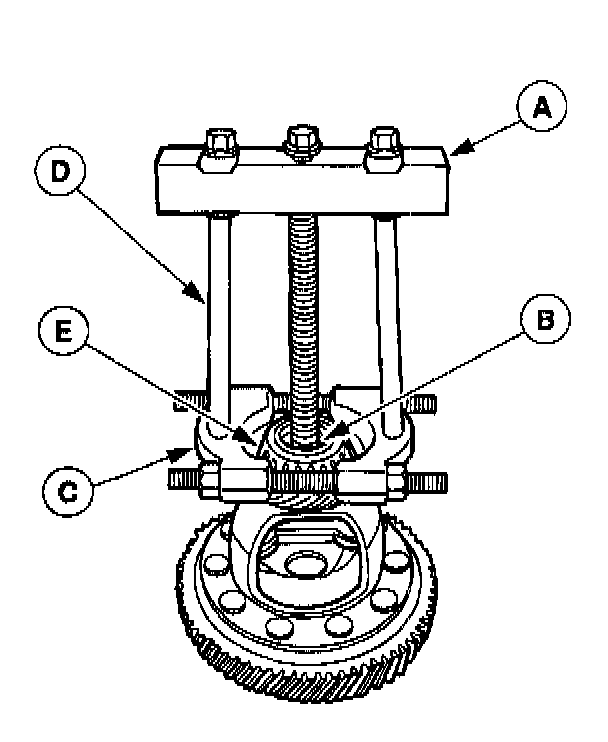 A
D
E
B
C