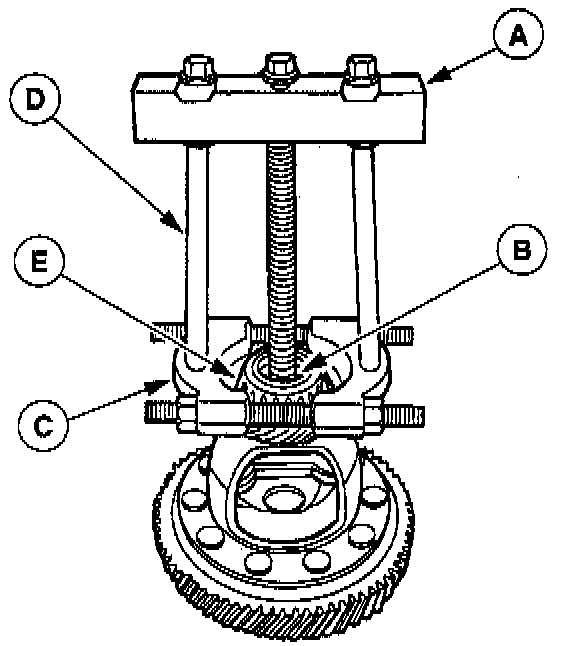 A
D
E
B
C