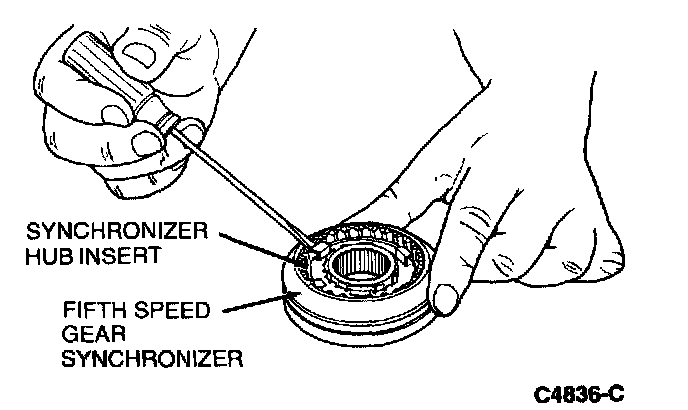 SYNCHRONIZER HUB INSERT

FIFTH SPEED GEAR SYNCHRONIZER

C4836-C