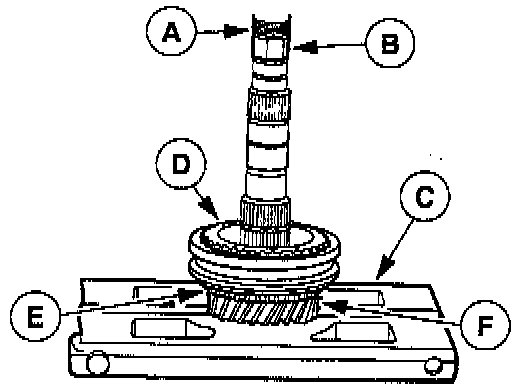 A
B
D
C
E
F