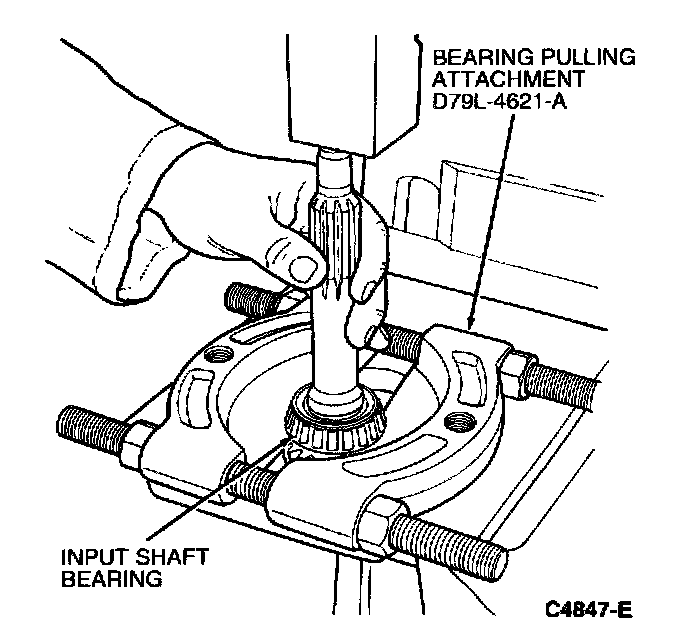 BEARING PULLING ATTACHMENT D79L-4621-A

INPUT SHAFT BEARING

C4847-E