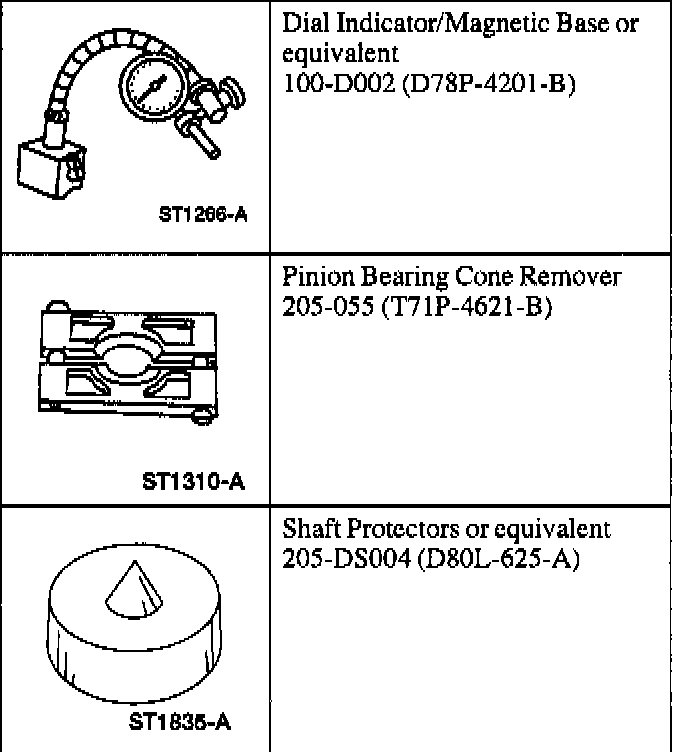 | | |
|---|---|
| ST1266-A | Dial Indicator/Magnetic Base or equivalent 100-D002 (D78P-4201-B) |
| ST1310-A | Pinion Bearing Cone Remover 205-055 (T71P-4621-B) |
| ST1835-A | Shaft Protectors or equivalent 205-DS004 (D80L-625-A) |