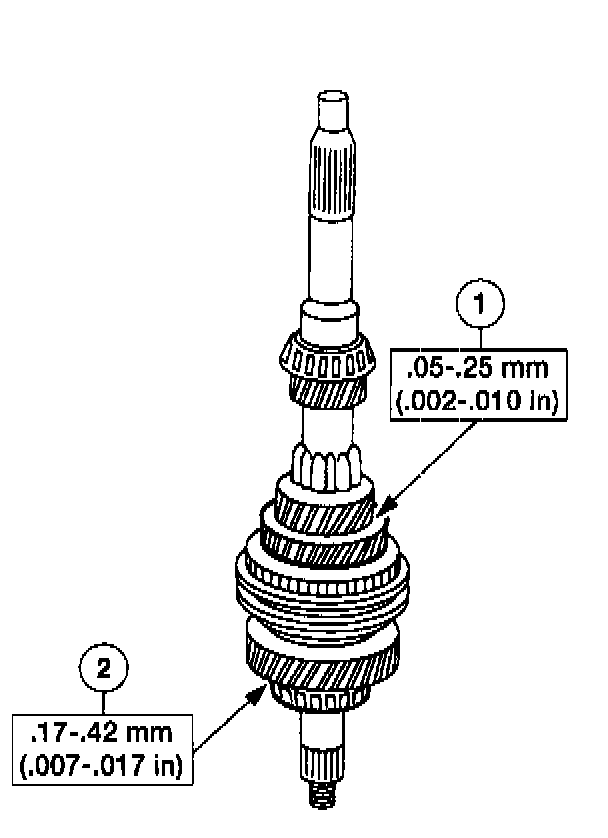 1

.05-.25 mm
(.002-.010 in)

2

.17-.42 mm
(.007-.017 in)