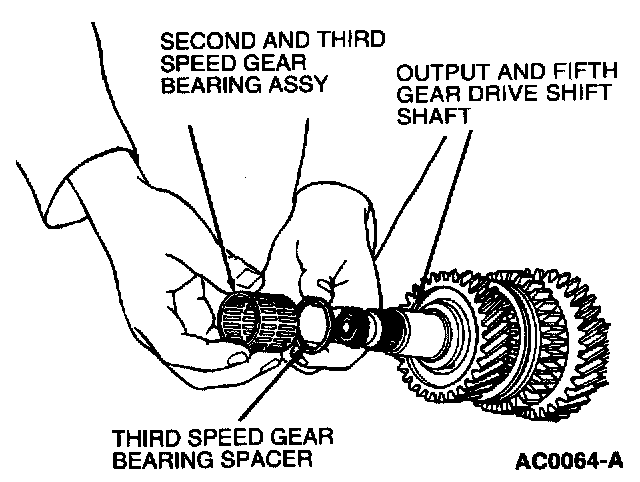 SECOND AND THIRD SPEED GEAR BEARING ASSY

OUTPUT AND FIFTH GEAR DRIVE SHIFT SHAFT

THIRD SPEED GEAR BEARING SPACER

AC0064-A