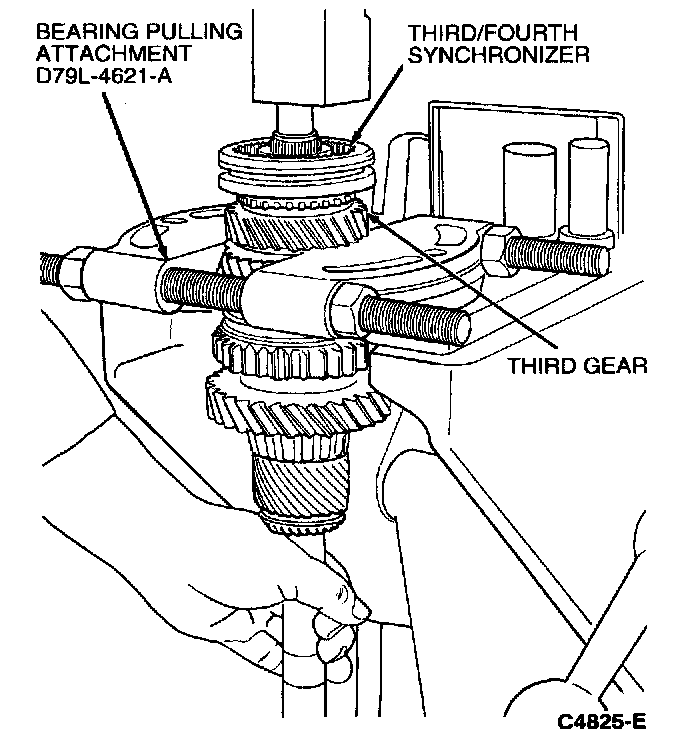 BEARING PULLING ATTACHMENT D79L-4621-A

THIRD/FOURTH SYNCHRONIZER

THIRD GEAR

C4825-E