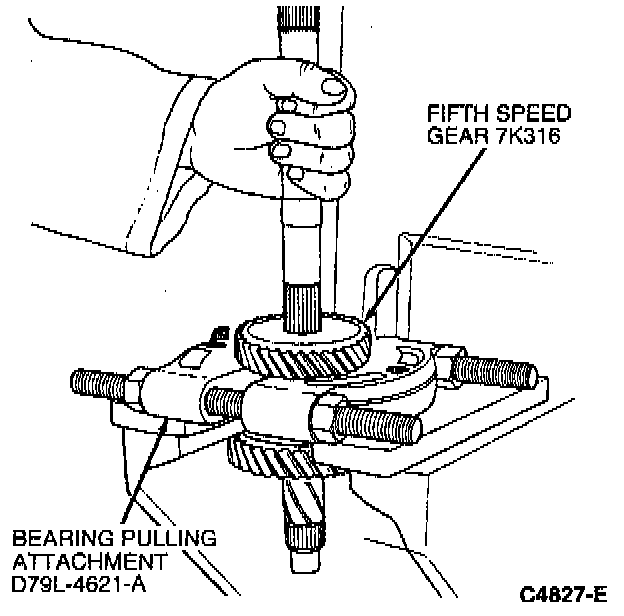 FIFTH SPEED
GEAR 7K316

BEARING PULLING
ATTACHMENT
D79L-4621-A

C4827-E