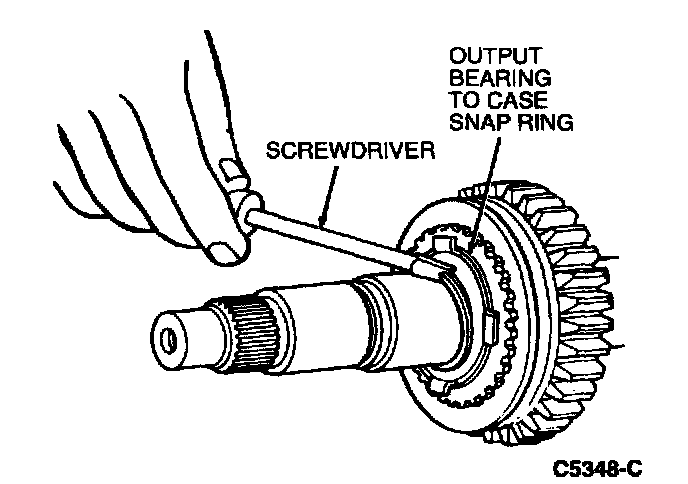 OUTPUT BEARING TO CASE SNAP RING

SCREWDRIVER

C5348-C