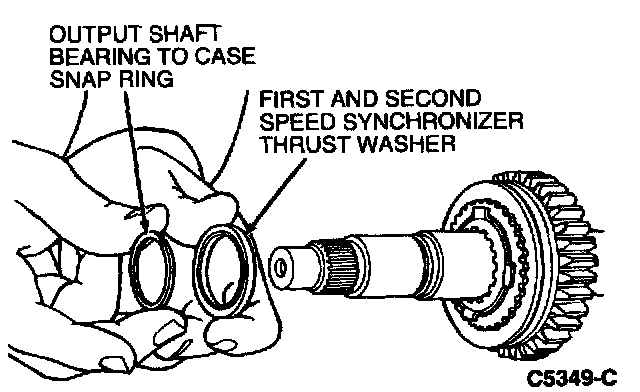 OUTPUT SHAFT BEARING TO CASE SNAP RING

FIRST AND SECOND SPEED SYNCHRONIZER THRUST WASHER

C5349-C