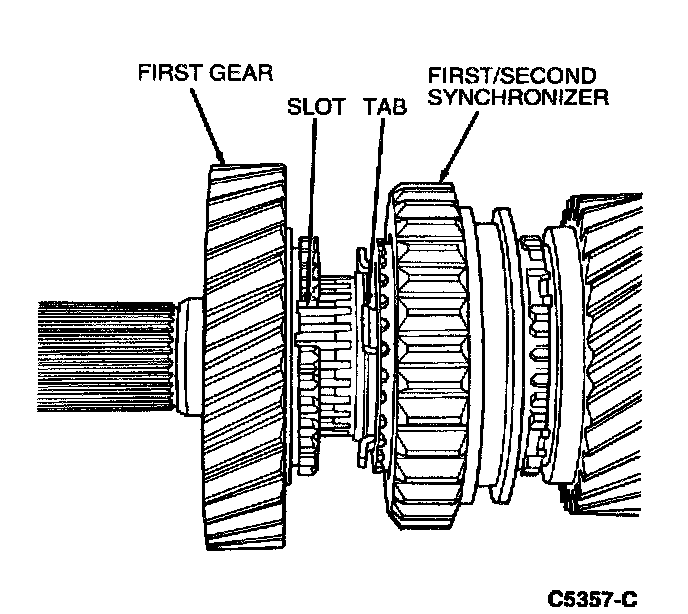 FIRST GEAR

SLOT

TAB

FIRST/SECOND SYNCHRONIZER

C5357-C