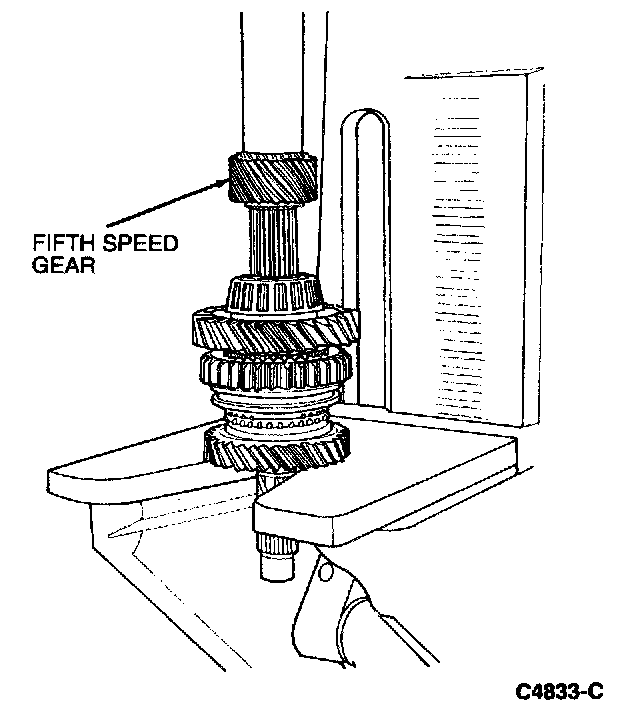 FIFTH SPEED GEAR

C4833-C