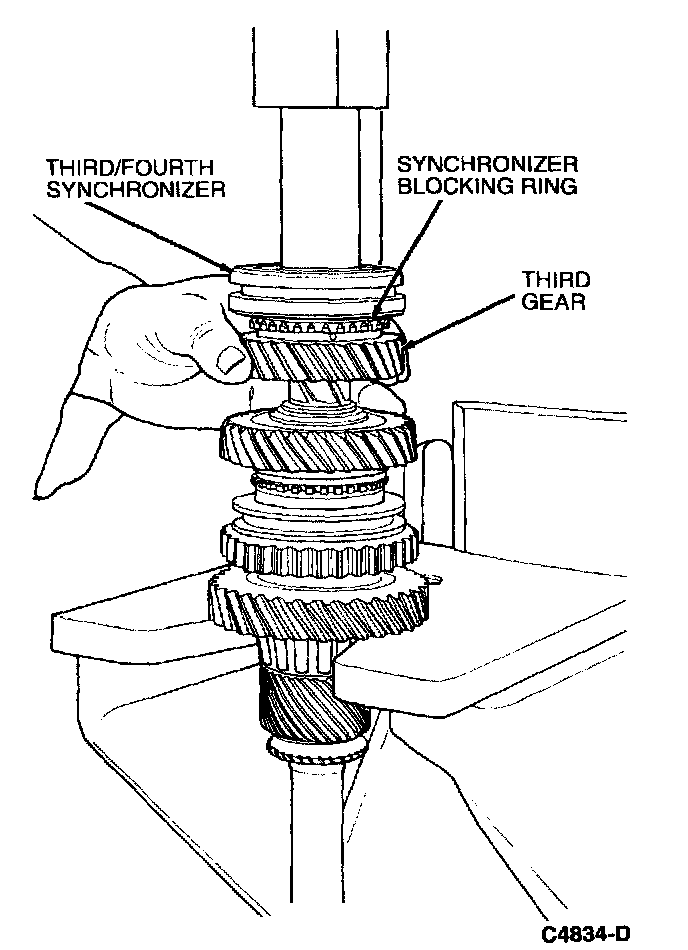 THIRD/FOURTH SYNCHRONIZER

SYNCHRONIZER BLOCKING RING

THIRD GEAR

C4834-D