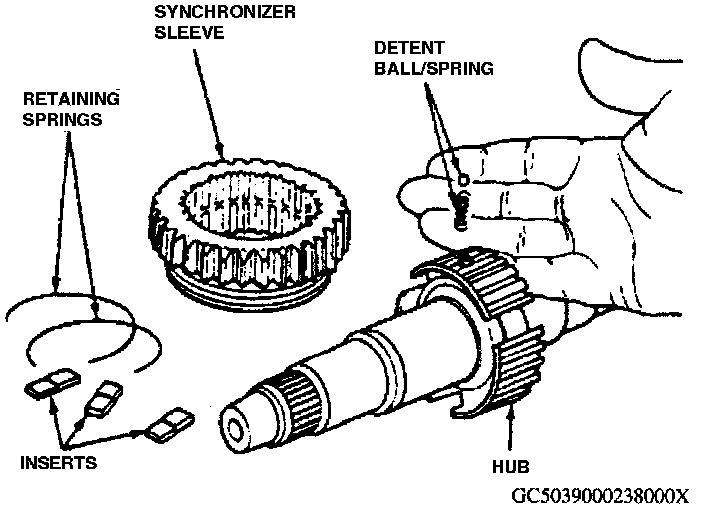 SYNCHRONIZER SLEEVE

DETENT BALL/SPRING

RETAINING SPRINGS

INSERTS

HUB

GC5039000238000X