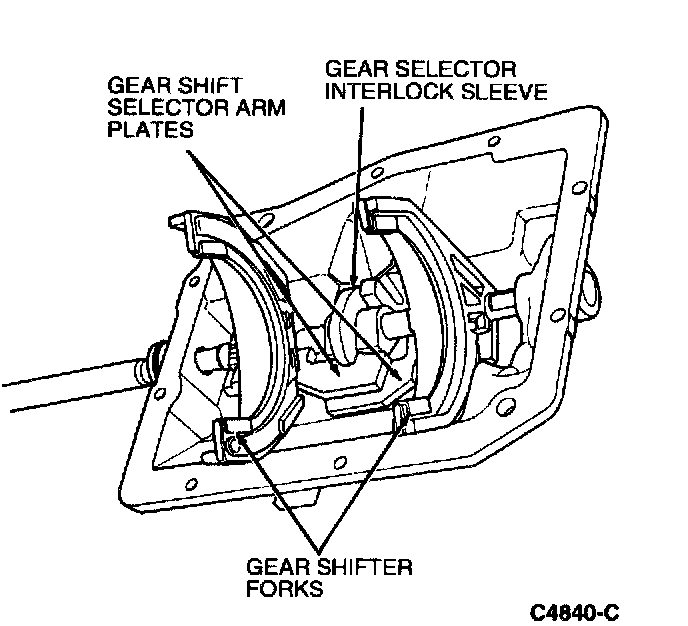 GEAR SHIFT SELECTOR ARM PLATES

GEAR SELECTOR INTERLOCK SLEEVE

GEAR SHIFTER FORKS

C4840-C