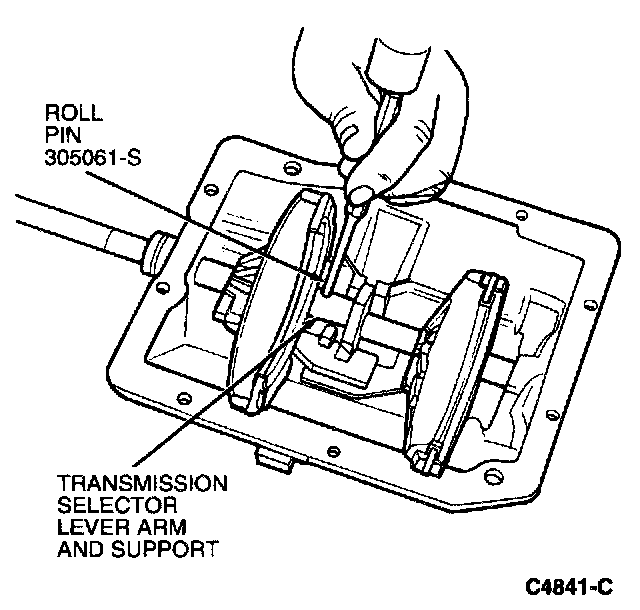 ROLL PIN 305061-S

TRANSMISSION SELECTOR LEVER ARM AND SUPPORT

C4841-C