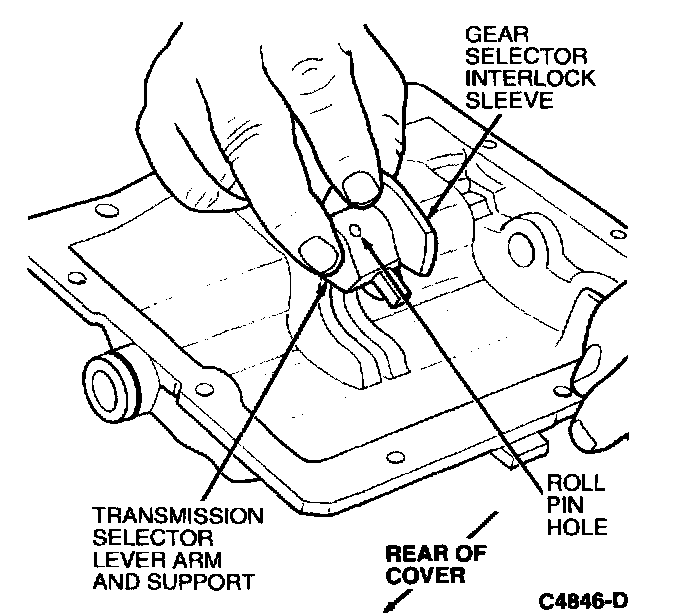 GEAR SELECTOR INTERLOCK SLEEVE

TRANSMISSION SELECTOR LEVER ARM AND SUPPORT

ROLL PIN HOLE

REAR OF COVER

C4846-D