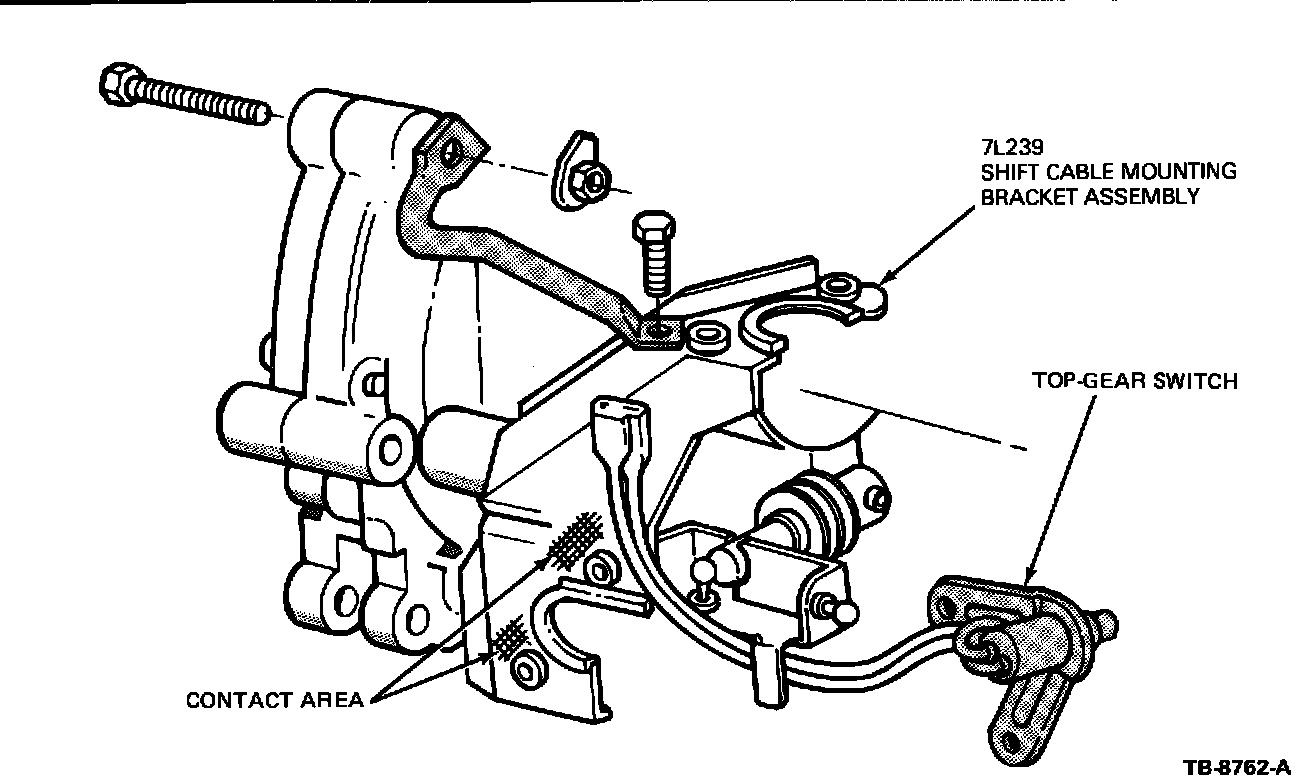 7L239
SHIFT CABLE MOUNTING
BRACKET ASSEMBLY

TOP-GEAR SWITCH

CONTACT AREA

TB-8762-A