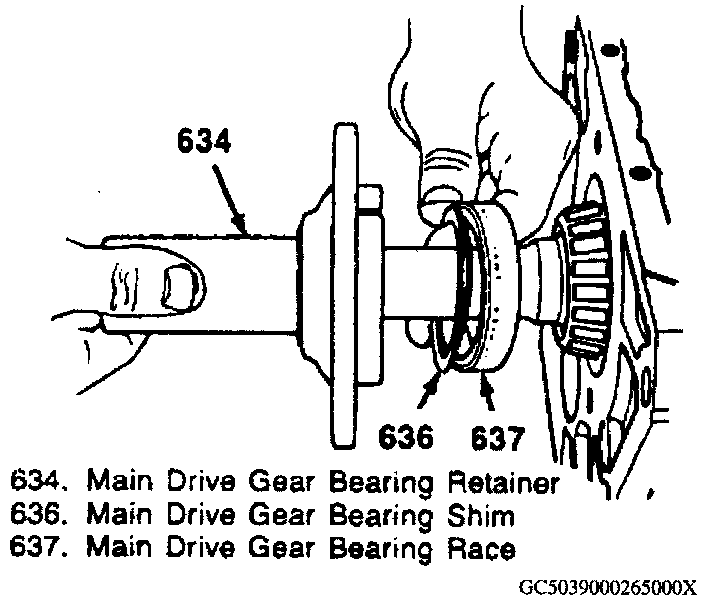 634

636 637

634. Main Drive Gear Bearing Retainer
636. Main Drive Gear Bearing Shim
637. Main Drive Gear Bearing Race

GC5039000265000X