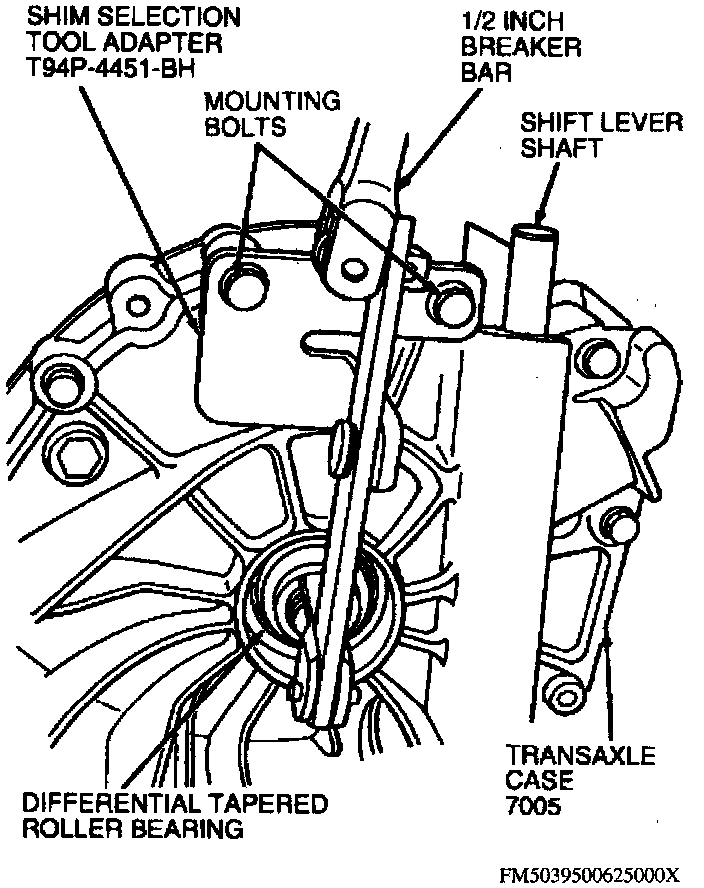 SHIM SELECTION TOOL ADAPTER T94P-4451-BH

1/2 INCH BREAKER BAR

MOUNTING BOLTS

SHIFT LEVER SHAFT

TRANSAXLE CASE 7005

DIFFERENTIAL TAPERED ROLLER BEARING

FM5039500625000X