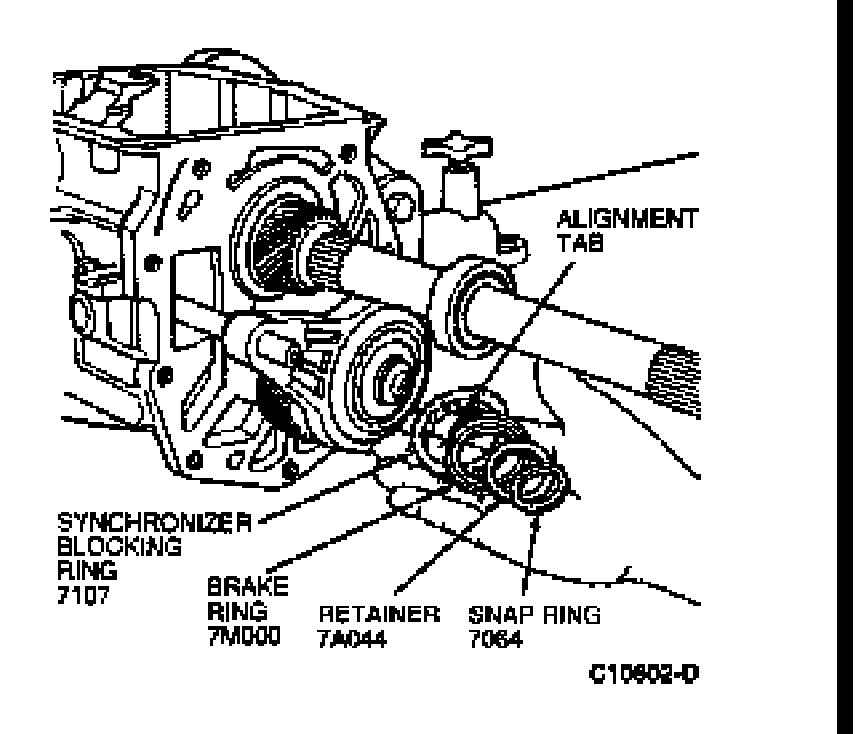 ALIGNMENT TAB

SYNCHRONIZER BLOCKING RING 7107

BRAKE RING 7M000

RETAINER 7A044

SNAP RING 7064

C10602-D