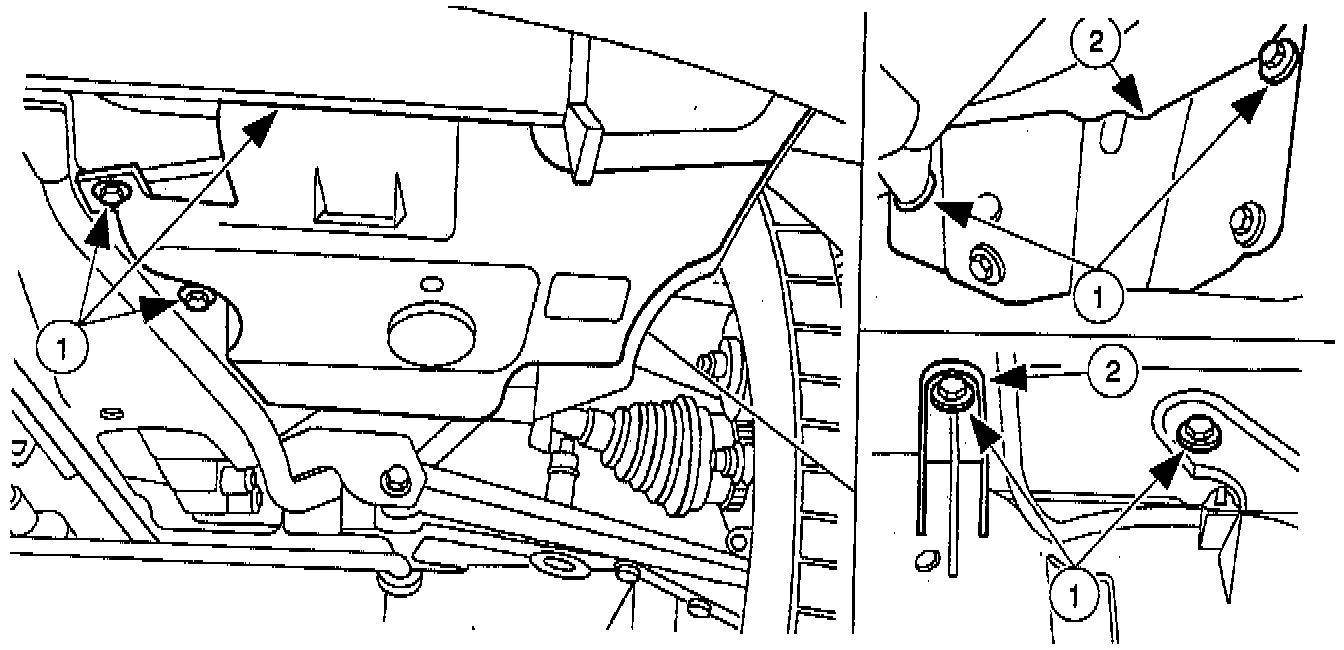 1
2
1
2
1