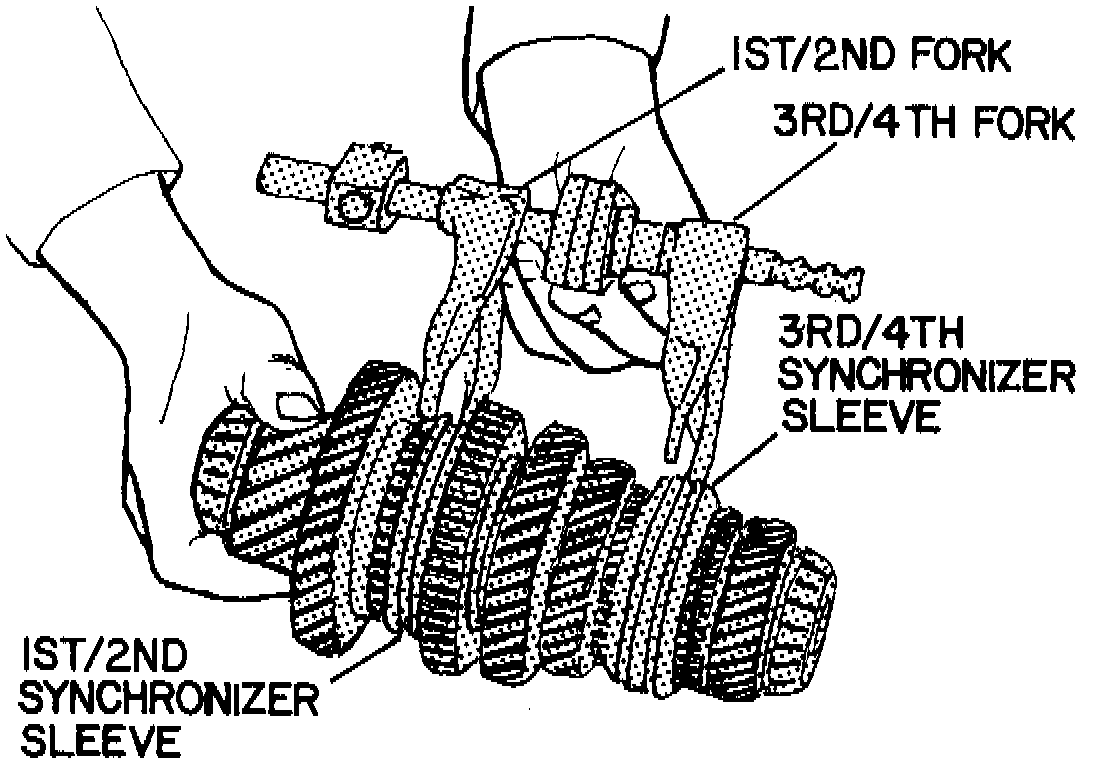 IST/2ND FORK

3RD/4TH FORK

3RD/4TH SYNCHRONIZER SLEEVE

IST/2ND SYNCHRONIZER SLEEVE