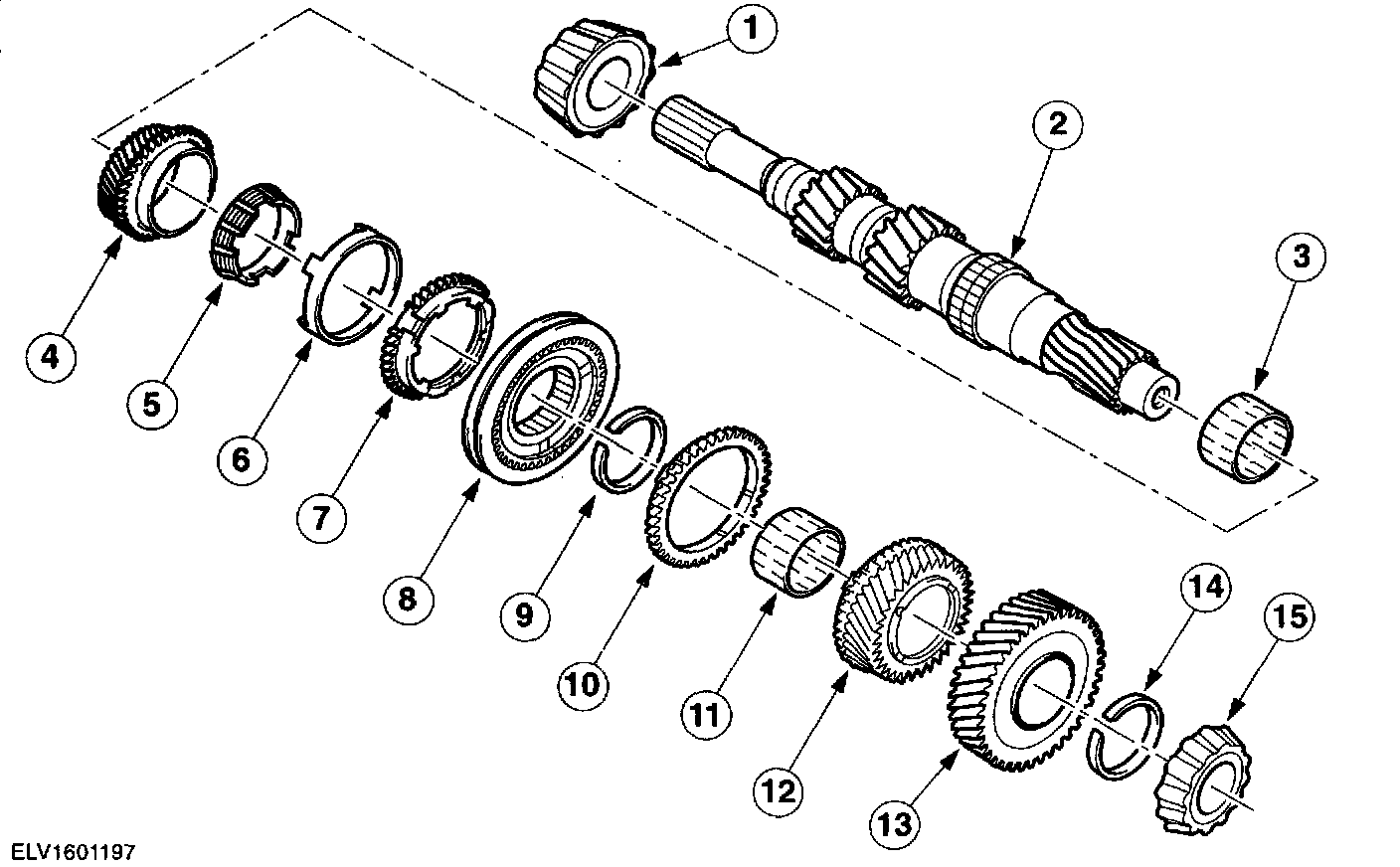 1
2
3
4
5
6
7
8
9
10
11
12
13
14
15
ELV1601197