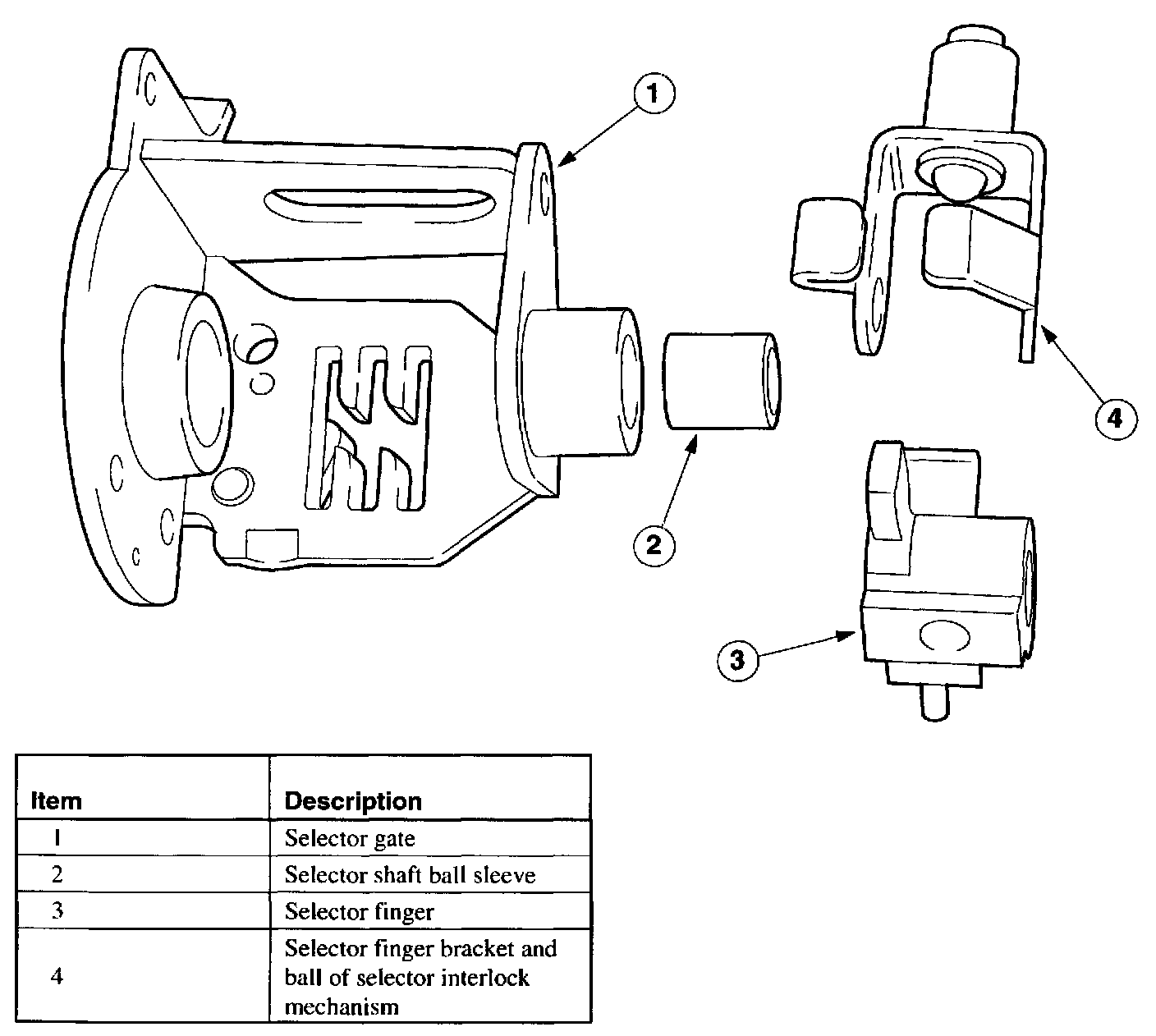 1

4

2

3

| Item | Description |
|---|---|
| 1 | Selector gate |
| 2 | Selector shaft ball sleeve |
| 3 | Selector finger |
| 4 | Selector finger bracket and ball of selector interlock mechanism |