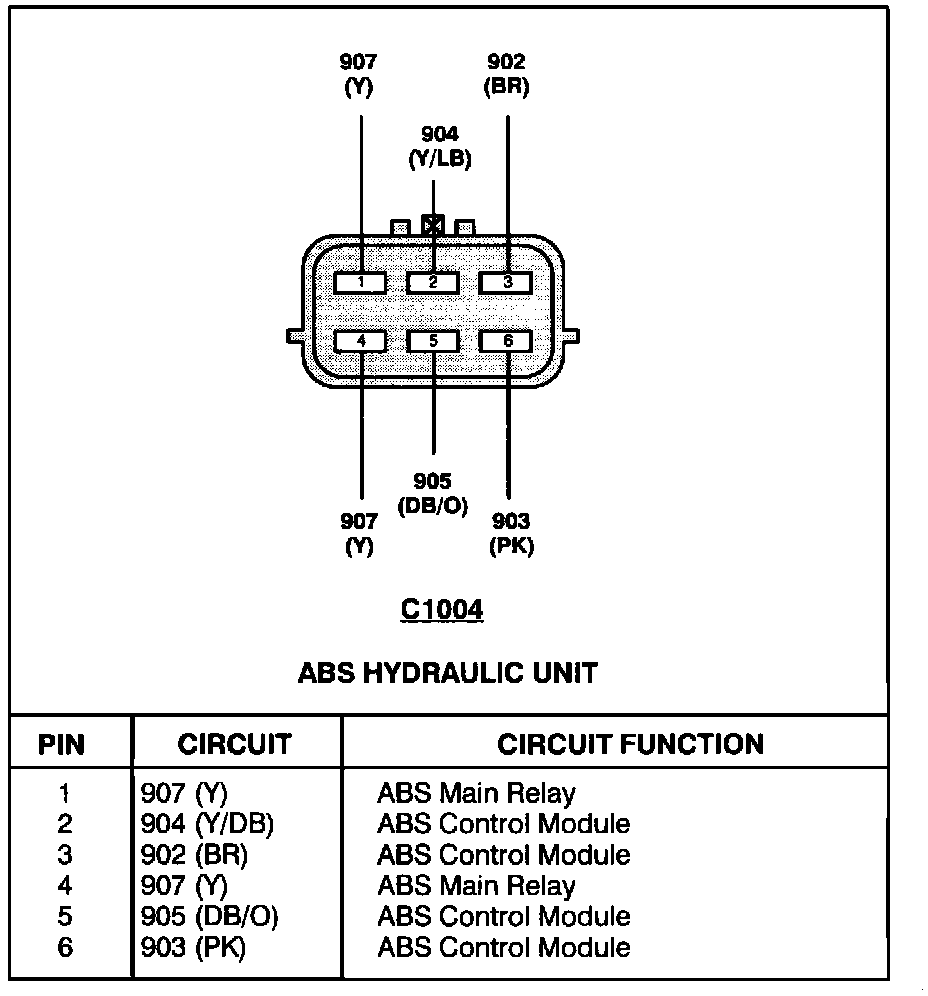 907
(Y)

902
(BR)

904
(Y/LB)

1 2 3
4 5 6

905
(DB/O)

907
(Y)

903
(PK)

C1004

ABS HYDRAULIC UNIT

| PIN | CIRCUIT | CIRCUIT FUNCTION |
|---|---|---|
| 1 | 907 (Y) | ABS Main Relay |
| 2 | 904 (Y/DB) | ABS Control Module |
| 3 | 902 (BR) | ABS Control Module |
| 4 | 907 (Y) | ABS Main Relay |
| 5 | 905 (DB/O) | ABS Control Module |
| 6 | 903 (PK) | ABS Control Module |