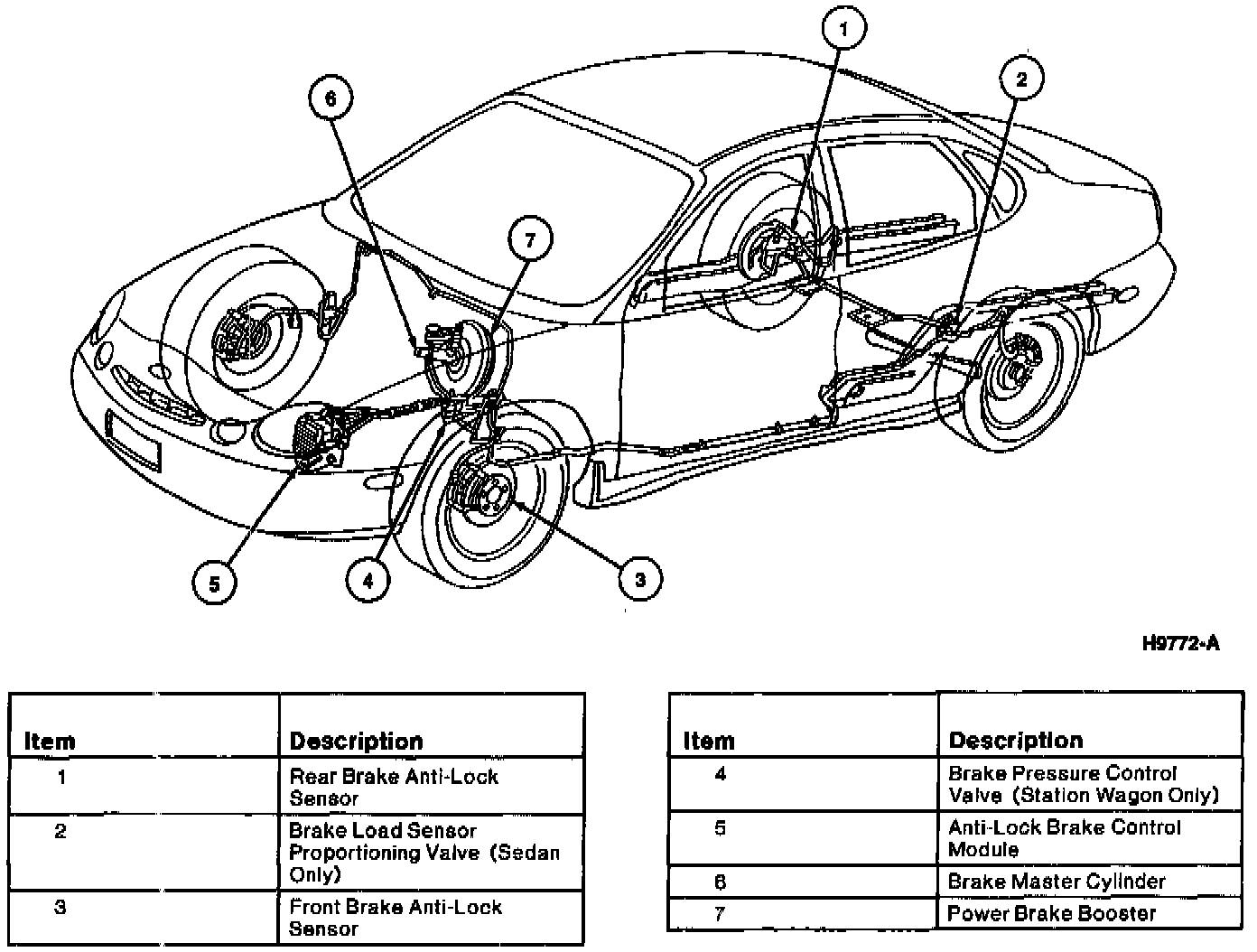 1
2
6
7
5
4
3

H9772-A

| Item | Description |
|---|---|
| 1 | Rear Brake Anti-Lock Sensor |
| 2 | Brake Load Sensor Proportioning Valve (Sedan Only) |
| 3 | Front Brake Anti-Lock Sensor |

| Item | Description |
|---|---|
| 4 | Brake Pressure Control Valve (Station Wagon Only) |
| 5 | Anti-Lock Brake Control Module |
| 6 | Brake Master Cylinder |
| 7 | Power Brake Booster |