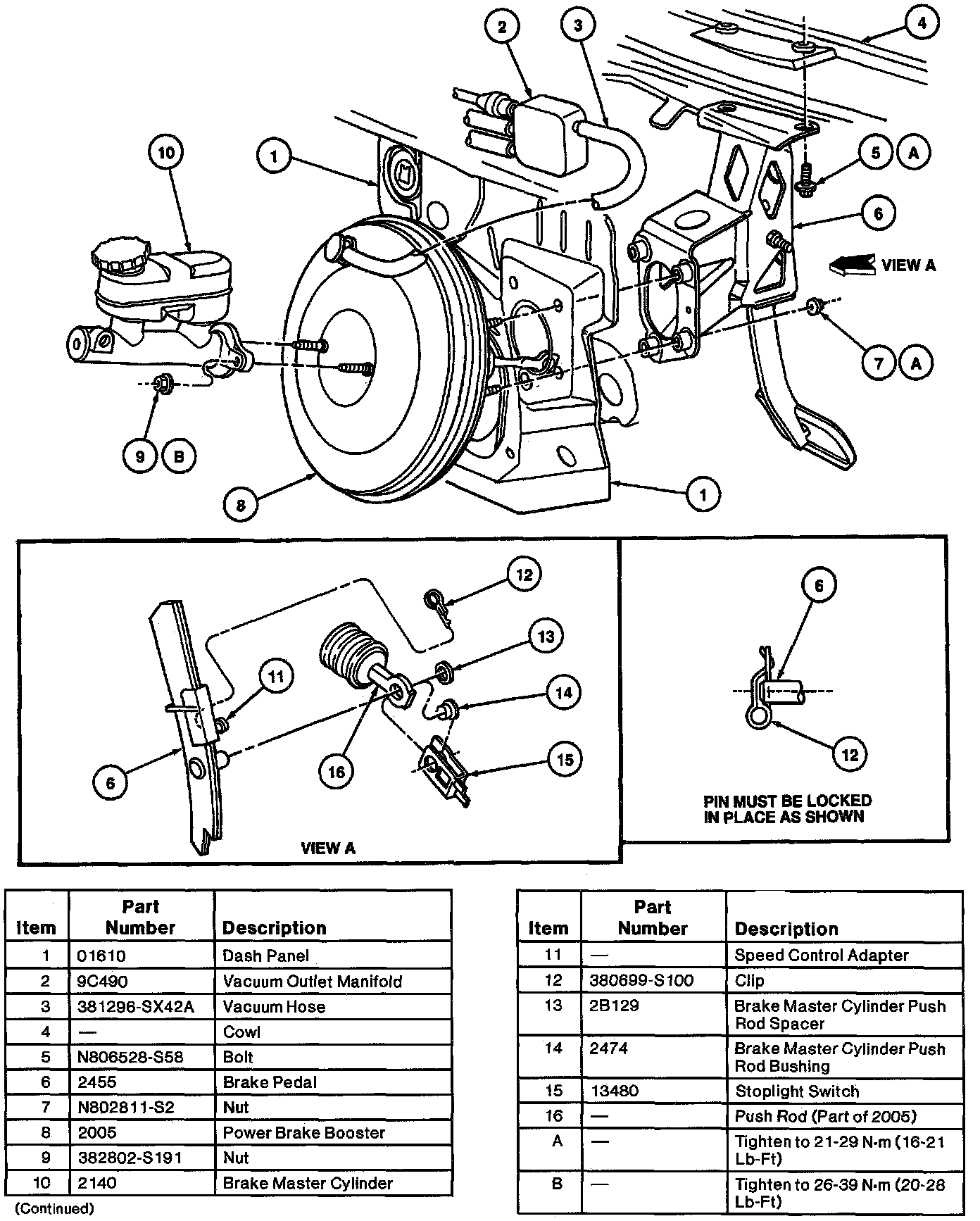 2 3 4
10 1 5 A
6
VIEW A
7 A
9 B
8 1

12
13
11
14
6 16 15
VIEW A

6
12
PIN MUST BE LOCKED IN PLACE AS SHOWN

| Item | Part Number | Description |
|---|---|---|
| 1 | 01610 | Dash Panel |
| 2 | 9C490 | Vacuum Outlet Manifold |
| 3 | 381296-SX42A | Vacuum Hose |
| 4 | — | Cowl |
| 5 | N806528-S58 | Bolt |
| 6 | 2455 | Brake Pedal |
| 7 | N802811-S2 | Nut |
| 8 | 2005 | Power Brake Booster |
| 9 | 382802-S191 | Nut |
| 10 | 2140 | Brake Master Cylinder |

(Continued)

| Item | Part Number | Description |
|---|---|---|
| 11 | — | Speed Control Adapter |
| 12 | 380699-S100 | Clip |
| 13 | 2B129 | Brake Master Cylinder Push Rod Spacer |
| 14 | 2474 | Brake Master Cylinder Push Rod Bushing |
| 15 | 13480 | Stoplight Switch |
| 16 | — | Push Rod (Part of 2005) |
| A | — | Tighten to 21-29 N·m (16-21 Lb-Ft) |
| B | — | Tighten to 26-39 N·m (20-28 Lb-Ft) |