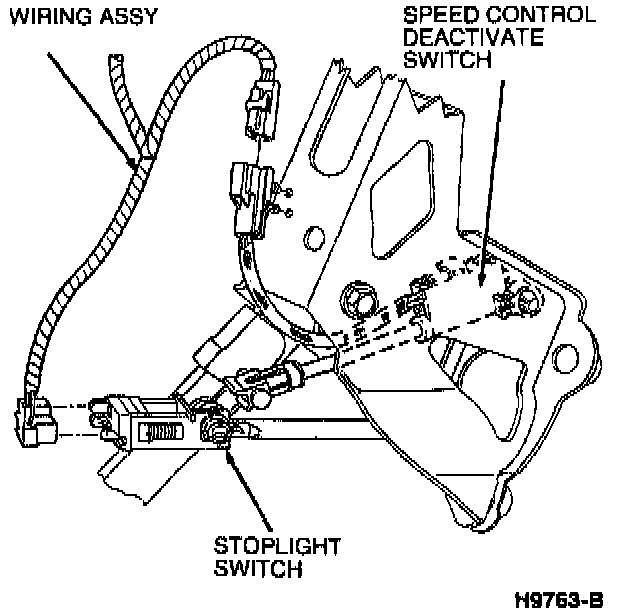 WIRING ASSY

SPEED CONTROL DEACTIVATE SWITCH

STOPLIGHT SWITCH

H9763-B