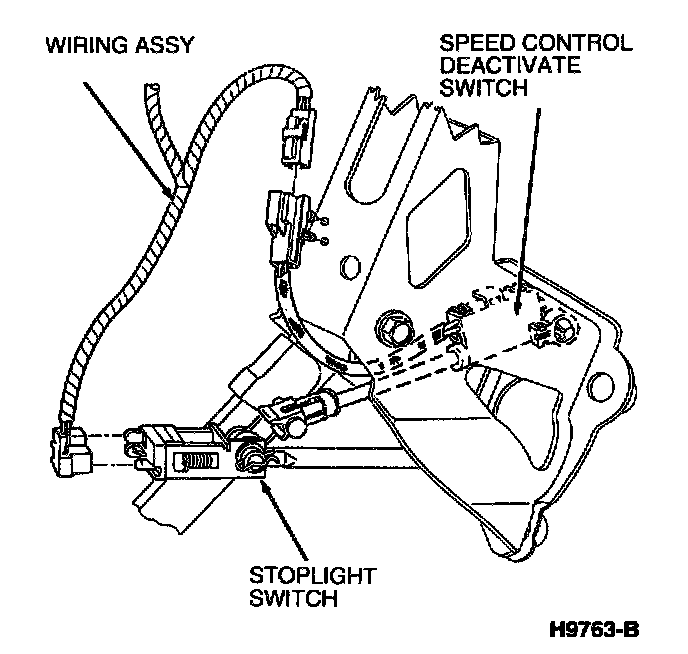 WIRING ASSY

SPEED CONTROL DEACTIVATE SWITCH

STOPLIGHT SWITCH

H9763-B