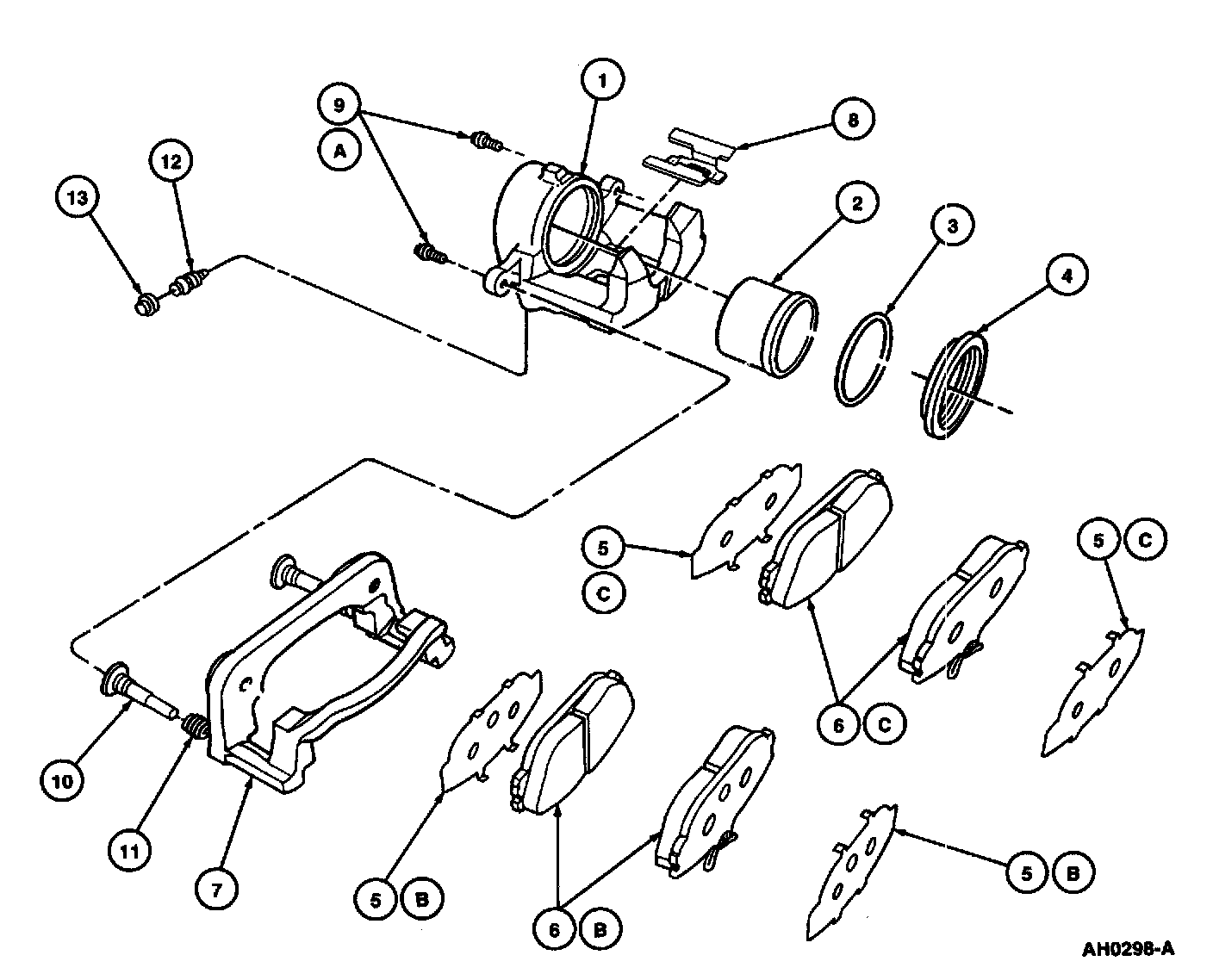 9
A
1
8
13
12
2
3
4
5
C
5 C
6 C
10
11
7
5 B
6 B
5 B
AH0298-A