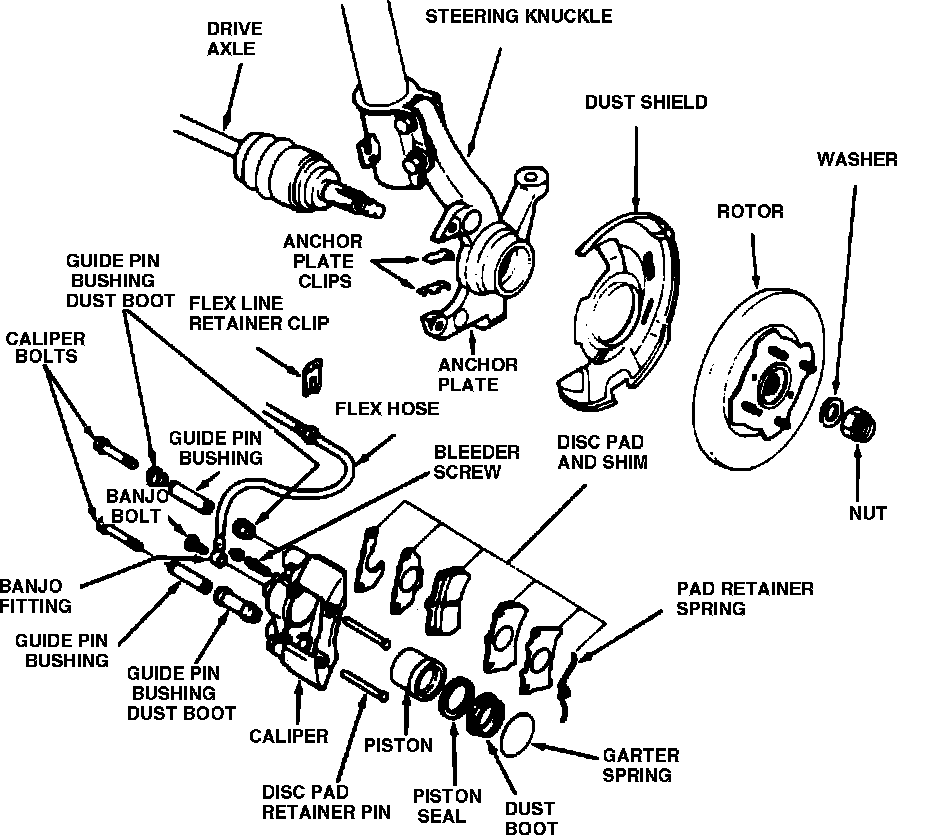 DRIVE AXLE

STEERING KNUCKLE

DUST SHIELD

WASHER

ROTOR

ANCHOR PLATE CLIPS

GUIDE PIN BUSHING DUST BOOT

FLEX LINE RETAINER CLIP

CALIPER BOLTS

ANCHOR PLATE

FLEX HOSE

GUIDE PIN BUSHING

BLEEDER SCREW

DISC PAD AND SHIM

BANJO BOLT

NUT

BANJO FITTING

PAD RETAINER SPRING

GUIDE PIN BUSHING

GUIDE PIN BUSHING DUST BOOT

CALIPER

PISTON

GARTER SPRING

DISC PAD RETAINER PIN

PISTON SEAL

DUST BOOT