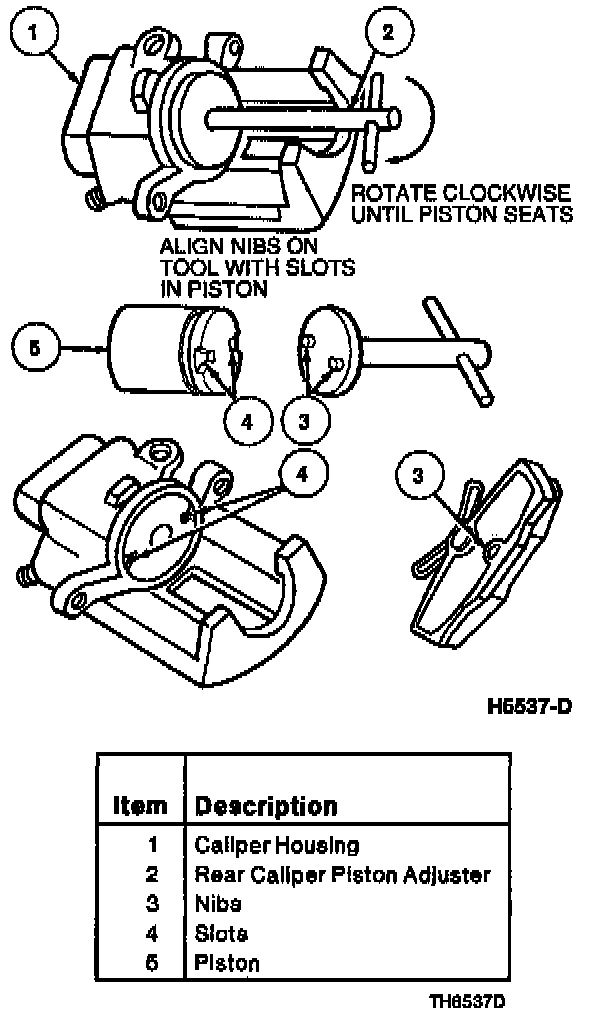 1

2

ROTATE CLOCKWISE UNTIL PISTON SEATS

ALIGN NIBS ON TOOL WITH SLOTS IN PISTON

5

4

3

4

3

H6537-D

| Item | Description |
|---|---|
| 1 | Caliper Housing |
| 2 | Rear Caliper Piston Adjuster |
| 3 | Nibs |
| 4 | Slots |
| 5 | Piston |

TH6537D